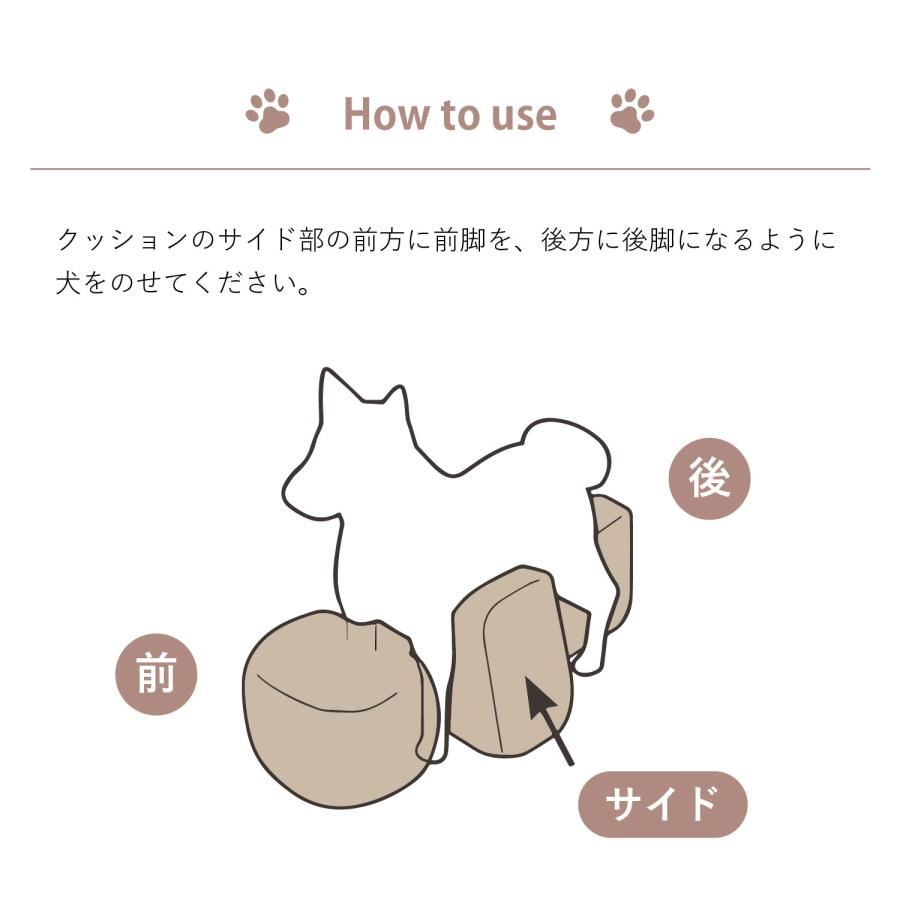 How to use

クッションのサイド部の前方に前脚を、後方に後脚になるように犬をのせてください。

後

前

サイド