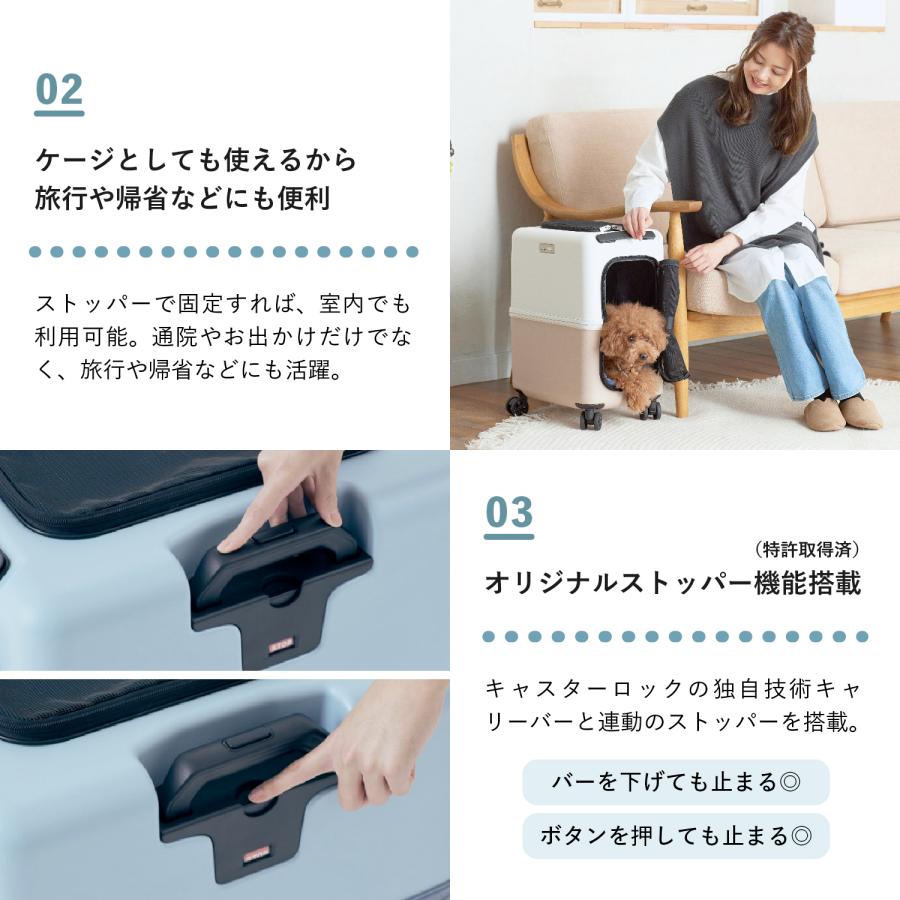 02

ケージとしても使えるから
旅行や帰省などにも便利

ストッパーで固定すれば、室内でも利用可能。通院やお出かけだけでなく、旅行や帰省などにも活躍。

STOP

03

(特許取得済)
オリジナルストッパー機能搭載

キャスターロックの独自技術キャリーバーと連動のストッパーを搭載。

バーを下げても止まる◎

ボタンを押しても止まる◎