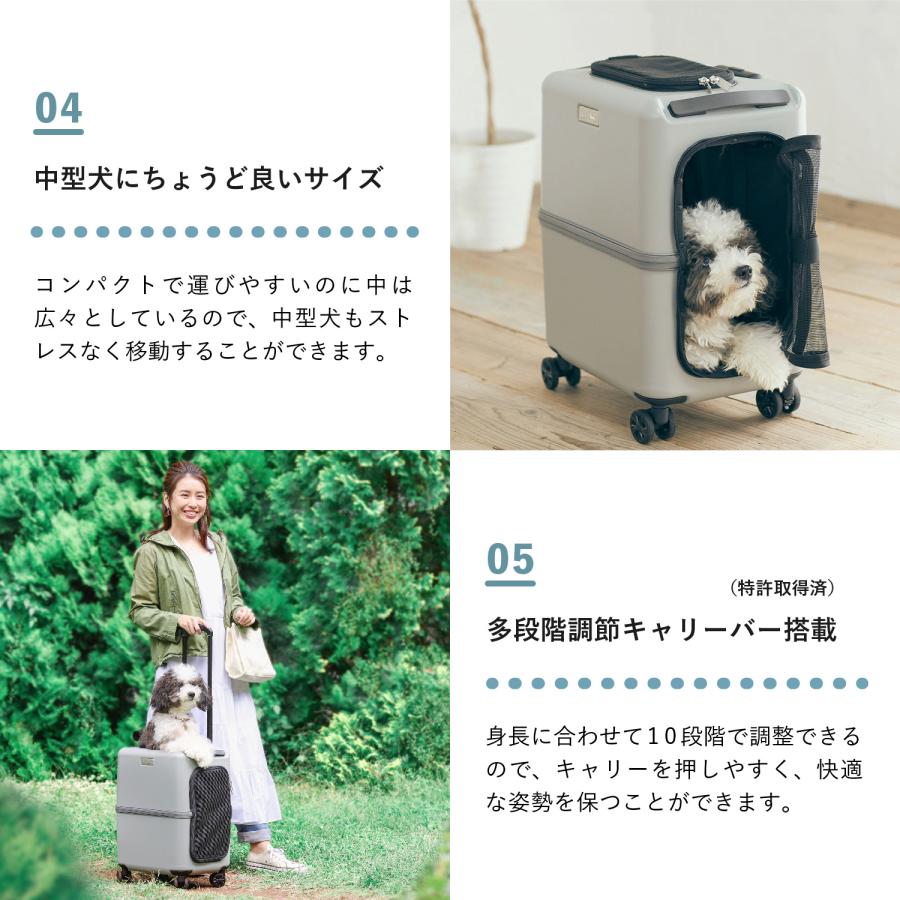 04

中型犬にちょうど良いサイズ

コンパクトで運びやすいのに中は広々としているので、中型犬もストレスなく移動することができます。

05

（特許取得済）

多段階調節キャリーバー搭載

身長に合わせて10段階で調整できるので、キャリーを押しやすく、快適な姿勢を保つことができます。