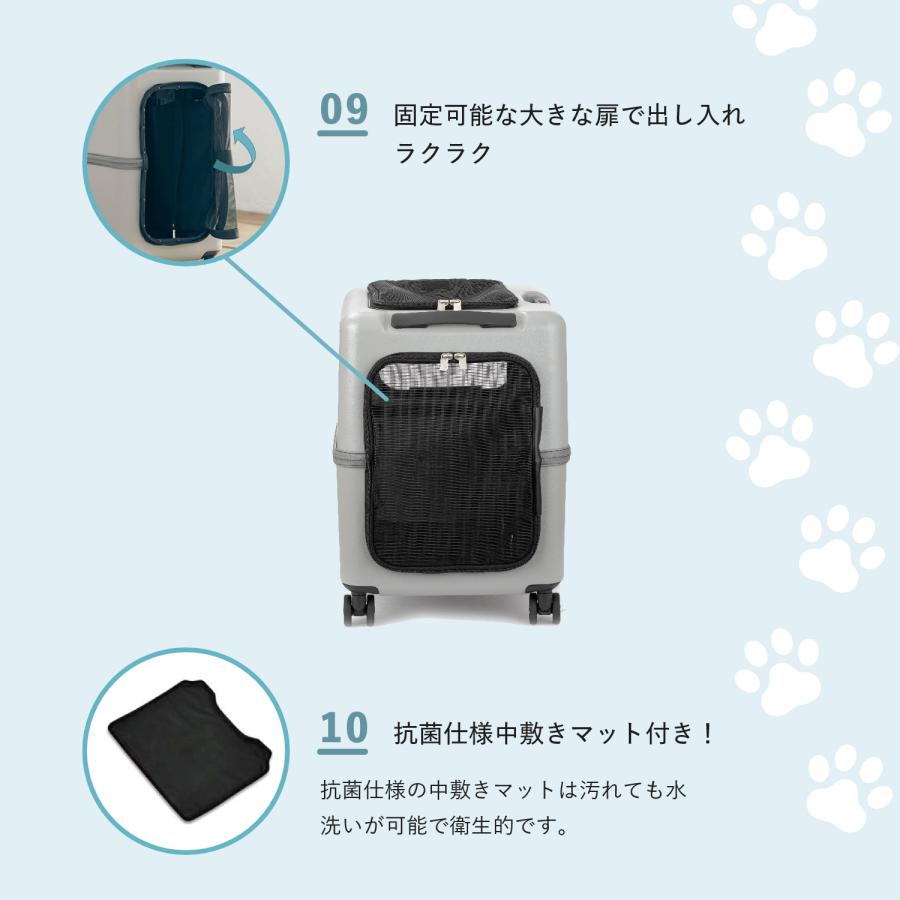 09
固定可能な大きな扉で出し入れラクラク

10
抗菌仕様中敷きマット付き！

抗菌仕様の中敷きマットは汚れても水洗いが可能で衛生的です。