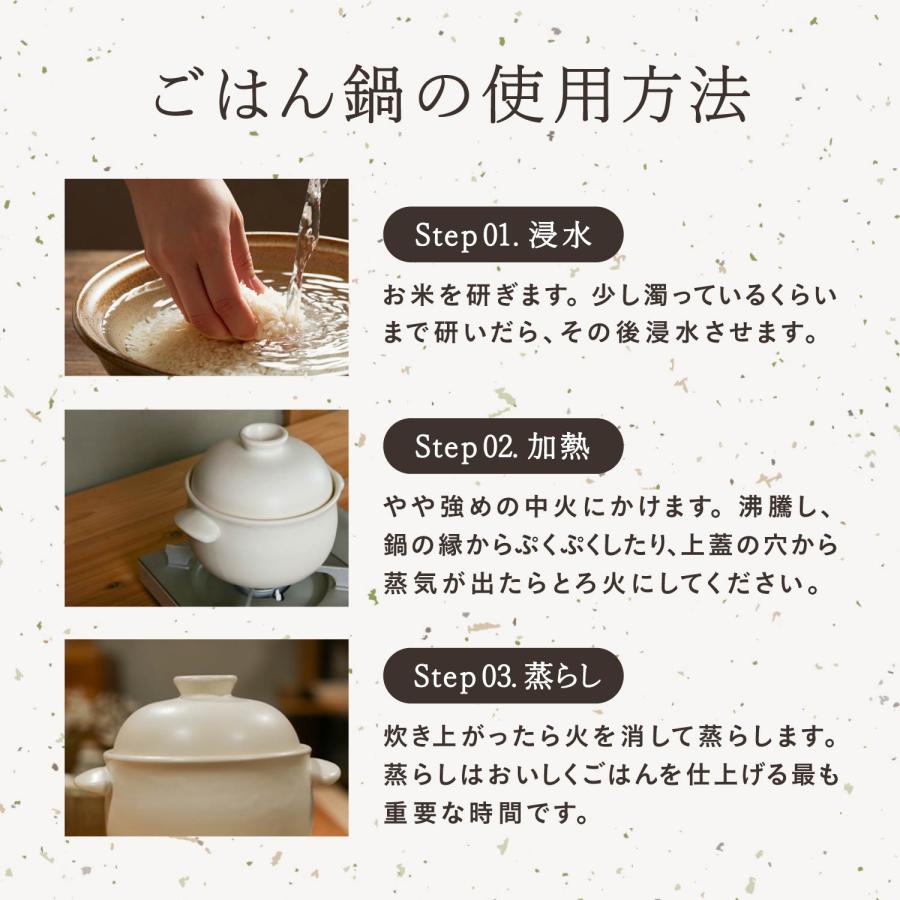 ごはん鍋の使用方法

Step 01. 浸水

お米を研ぎます。少し濁っているくらいまで研いだら、その後浸水させます。

Step 02. 加熱

やや強めの中火にかけます。沸騰し、鍋の縁からぷくぷくしたり、上蓋の穴から蒸気が出たらとろ火にしてください。

Step 03. 蒸らし

炊き上がったら火を消して蒸らします。蒸らしはおいしくごはんを仕上げる最も重要な時間です。