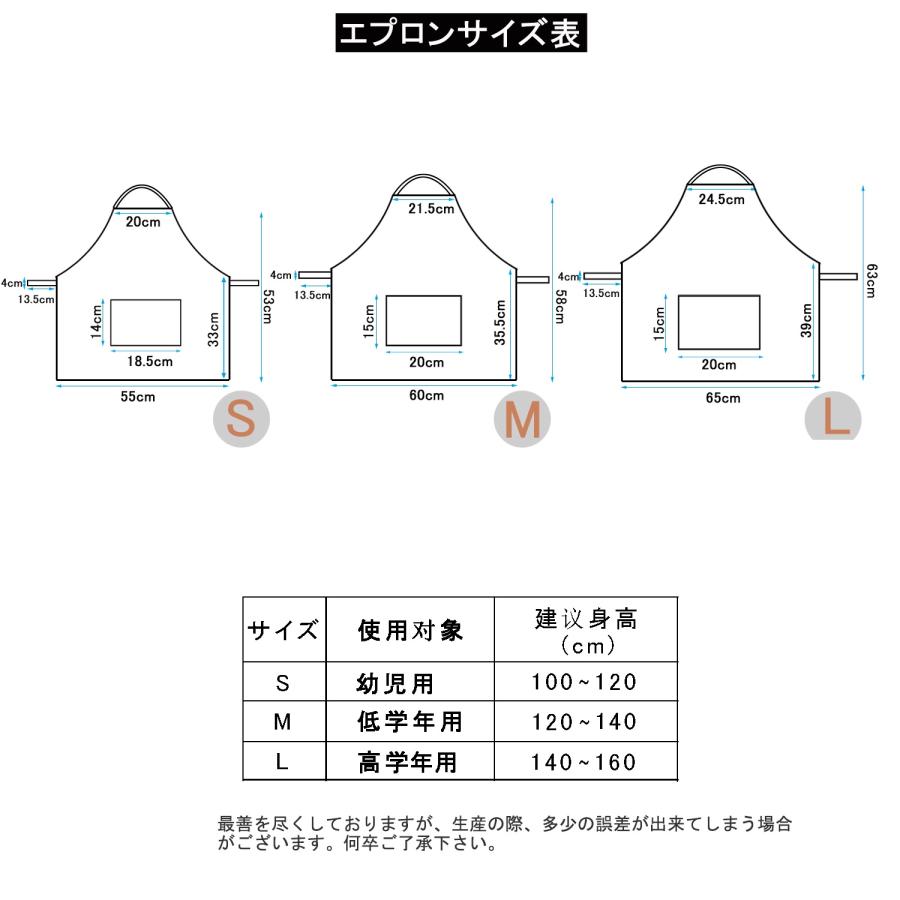 エプロンサイズ表

20cm
4cm
13.5cm
14cm
18.5cm
33cm
53cm
55cm
S

21.5cm
4cm
13.5cm
15cm
20cm
35.5cm
58cm
60cm
M

24.5cm
4cm
13.5cm
15cm
20cm
39cm
63cm
65cm
L

| サイズ | 使用対象 | 建议身高（cm） |
|---|---|---|
| S | 幼児用 | 100~120 |
| M | 低学年用 | 120~140 |
| L | 高学年用 | 140~160 |

最善を尽くしておりますが、生産の際、多少の誤差が出来てしまう場合がございます。何卒ご了承下さい。