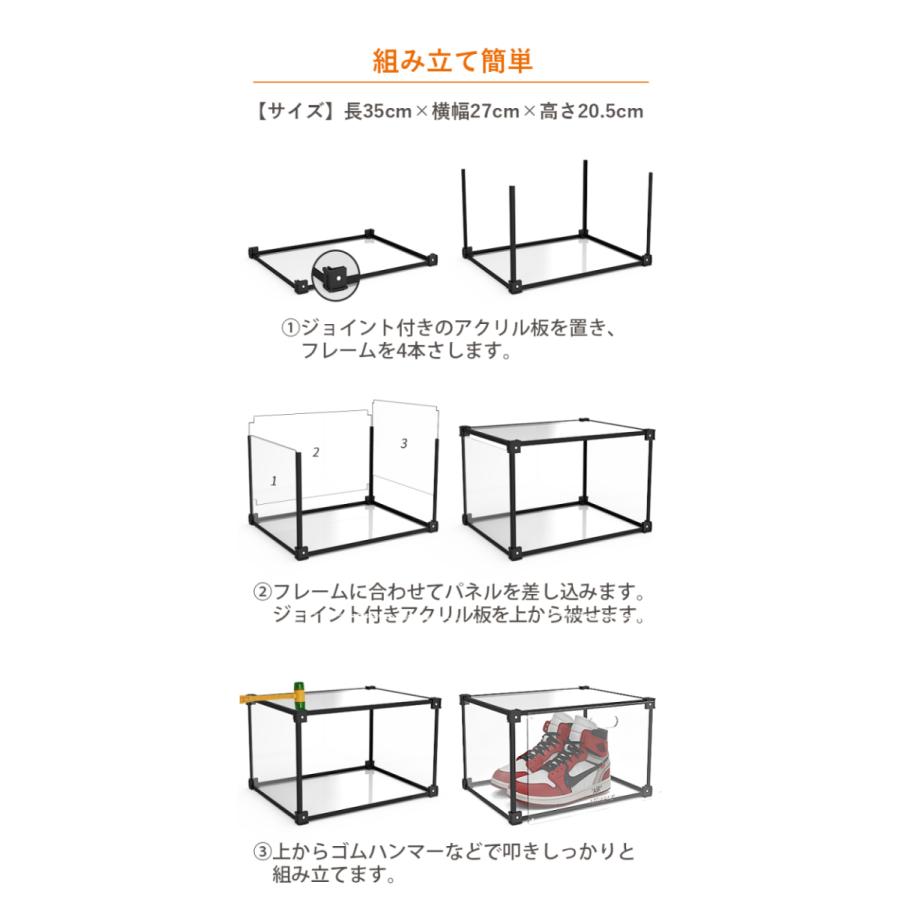 組み立て簡単

【サイズ】長35cm×横幅27cm×高さ20.5cm

①ジョイント付きのアクリル板を置き、フレームを4本さします。

1
2
3

②フレームに合わせてパネルを差し込みます。ジョイント付きアクリル板を上から被せます。

③上からゴムハンマーなどで叩きしっかりと組み立てます。