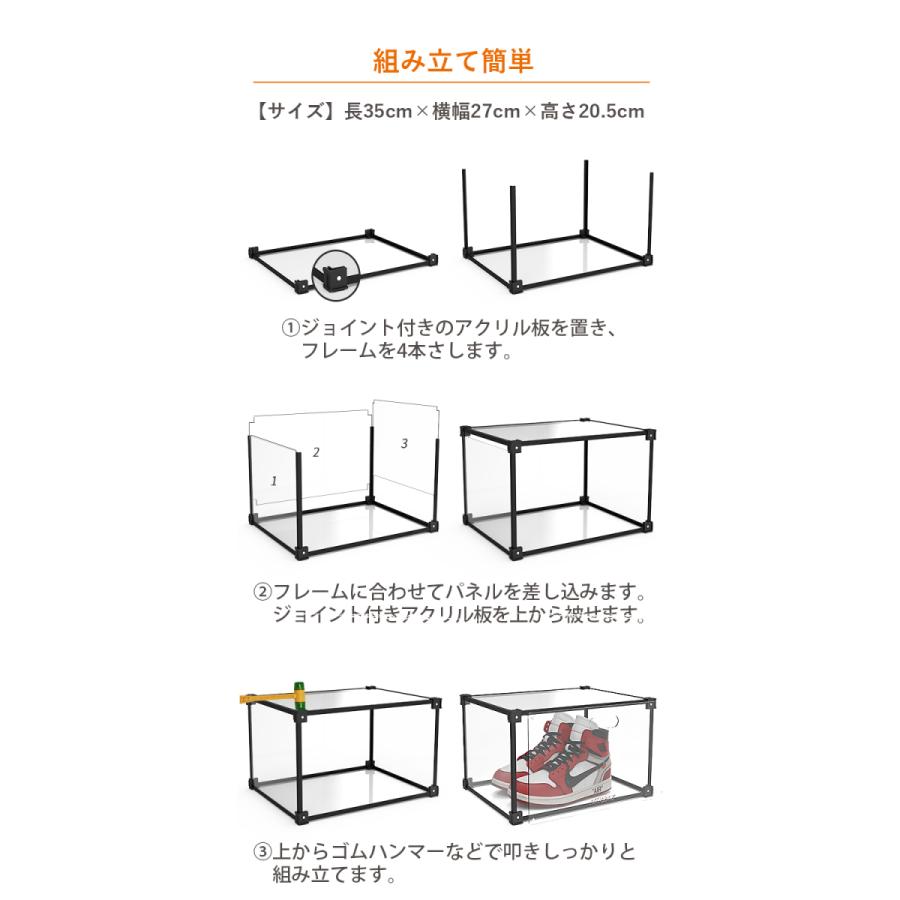 組み立て簡単

【サイズ】長35cm×横幅27cm×高さ20.5cm

①ジョイント付きのアクリル板を置き、フレームを4本さします。

1

2

3

②フレームに合わせてパネルを差し込みます。ジョイント付きアクリル板を上から被せます。

③上からゴムハンマーなどで叩きしっかりと組み立てます。