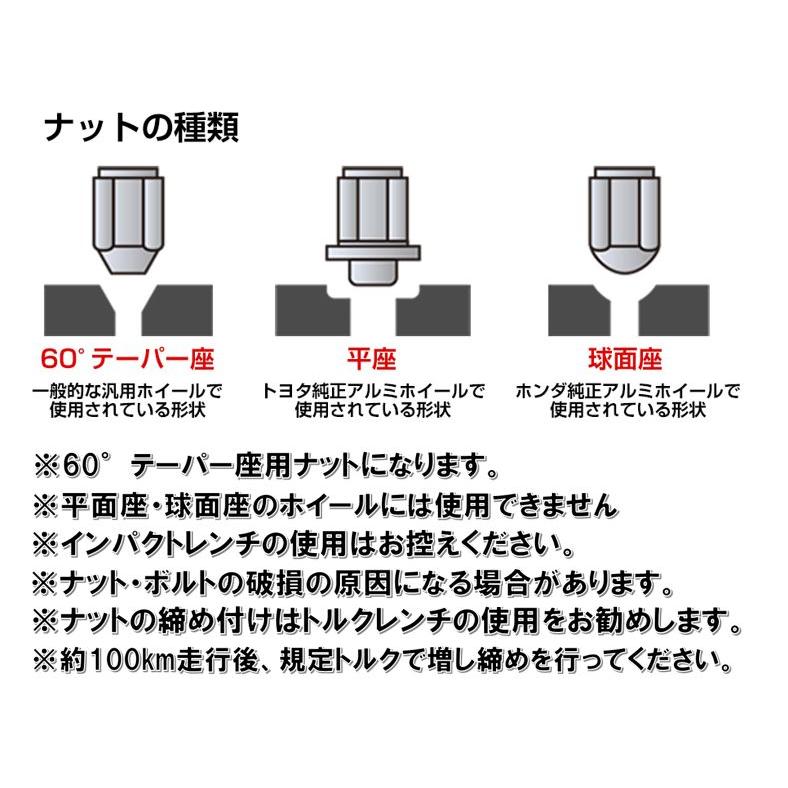 ナットの種類

60°テーパー座

一般的な汎用ホイールで使用されている形状

平座

トヨタ純正アルミホイールで使用されている形状

球面座

ホンダ純正アルミホイールで使用されている形状

※60° テーパー座用ナットになります。
※平面座・球面座のホイールには使用できません
※インパクトレンチの使用はお控えください。
※ナット・ボルトの破損の原因になる場合があります。
※ナットの締め付けはトルクレンチの使用をお勧めします。
※約100km走行後、規定トルクで増し締めを行ってください。