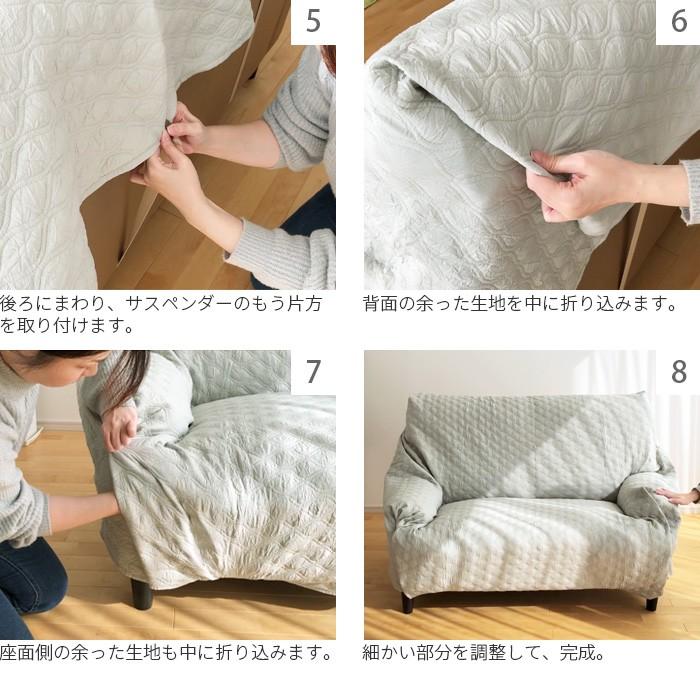 5

後ろにまわり、サスペンダーのもう片方を取り付けます。

6

背面の余った生地を中に折り込みます。

7

座面側の余った生地も中に折り込みます。

8

細かい部分を調整して、完成。