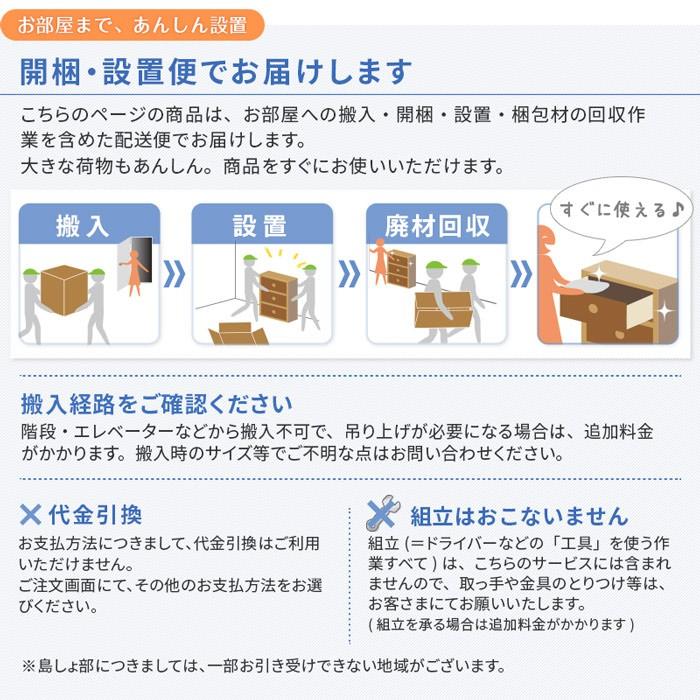 お部屋まで、あんしん設置

開梱・設置便でお届けします

こちらのページの商品は、お部屋への搬入・開梱・設置・梱包材の回収作業を含めた配送便でお届けします。
大きな荷物もあんしん。商品をすぐにお使いいただけます。

搬入

設置

廃材回収

すぐに使える♪

搬入経路をご確認ください

階段・エレベーターなどから搬入不可で、吊り上げが必要になる場合は、追加料金がかかります。搬入時のサイズ等でご不明な点はお問い合わせください。

代金引換

お支払方法につきまして、代金引換はご利用いただけません。
ご注文画面にて、その他のお支払方法をお選びください。

組立はおこないません

組立 (=ドライバーなどの「工具」を使う作業すべて) は、こちらのサービスには含まれませんので、取っ手や金具のとりつけ等は、お客さまにてお願いいたします。
( 組立を承る場合は追加料金がかかります )

※島しょ部につきましては、一部お引き受けできない地域がございます。