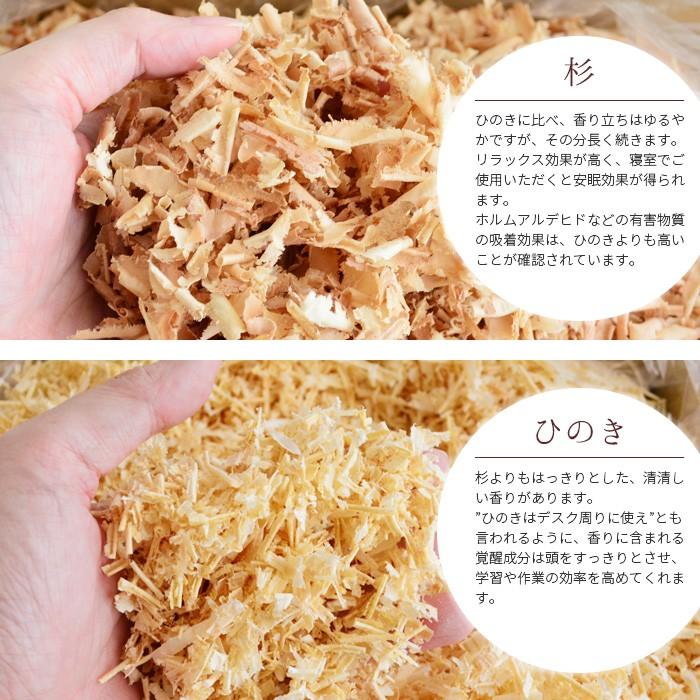 杉

ひのきに比べ、香り立ちはゆるやかですが、その分長く続きます。リラックス効果が高く、寝室でご使用いただくと安眠効果が得られます。
ホルムアルデヒドなどの有害物質の吸着効果は、ひのきよりも高いことが確認されています。

ひのき

杉よりもはっきりとした、清清しい香りがあります。
”ひのきはデスク周りに使え”とも言われるように、香りに含まれる覚醒成分は頭をすっきりとさせ、学習や作業の効率を高めてくれます。