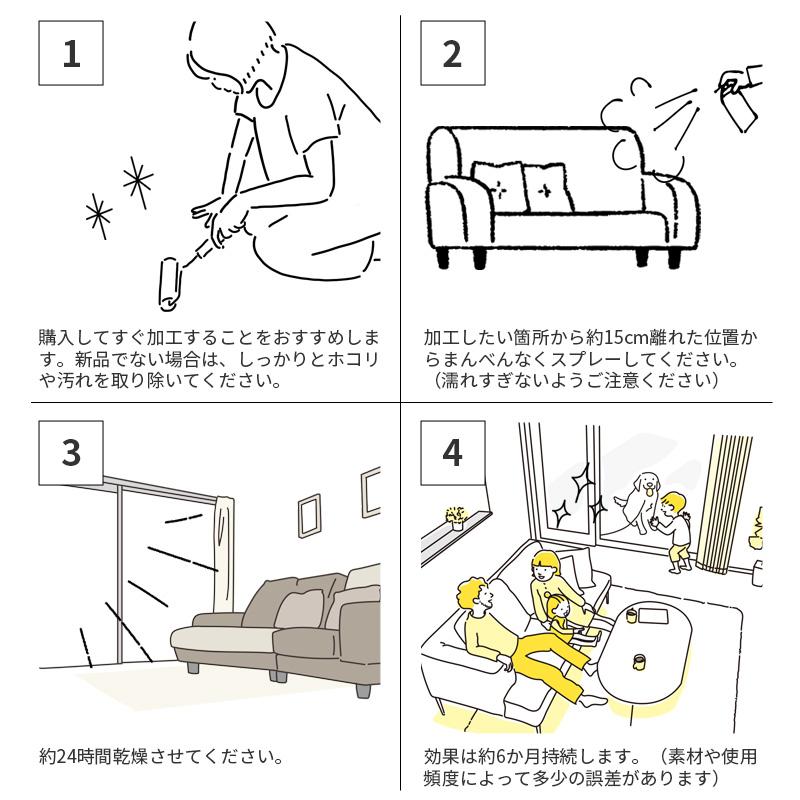 1

購入してすぐ加工することをおすすめします。新品でない場合は、しっかりとホコリや汚れを取り除いてください。

2

加工したい箇所から約15cm離れた位置からまんべんなくスプレーしてください。（濡れすぎないようご注意ください）

3

約24時間乾燥させてください。

4

効果は約6か月持続します。（素材や使用頻度によって多少の誤差があります）