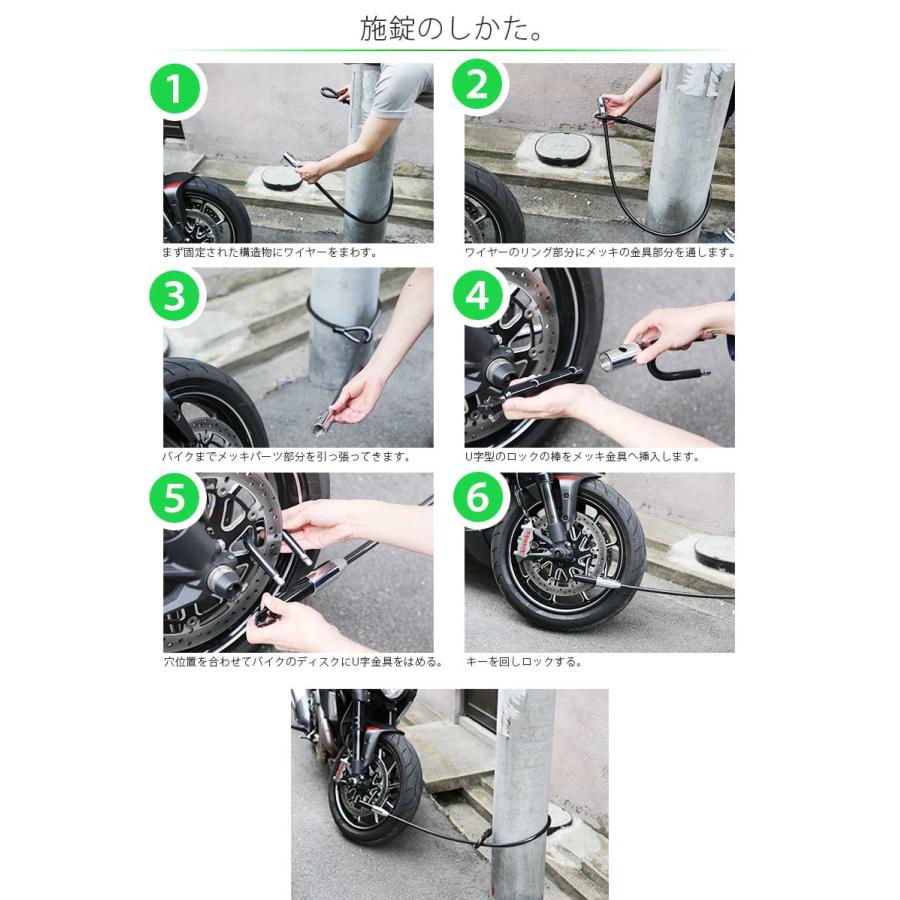 施錠のしかた。

1
まず固定された構造物にワイヤーをまわす。

2
ワイヤーのリング部分にメッキの金具部分を通します。

3
バイクまでメッキパーツ部分を引っ張ってきます。

4
U字型のロックの棒をメッキ金具へ挿入します。

5
穴位置を合わせてバイクのディスクにU字金具をはめる。

6
キーを回しロックする。