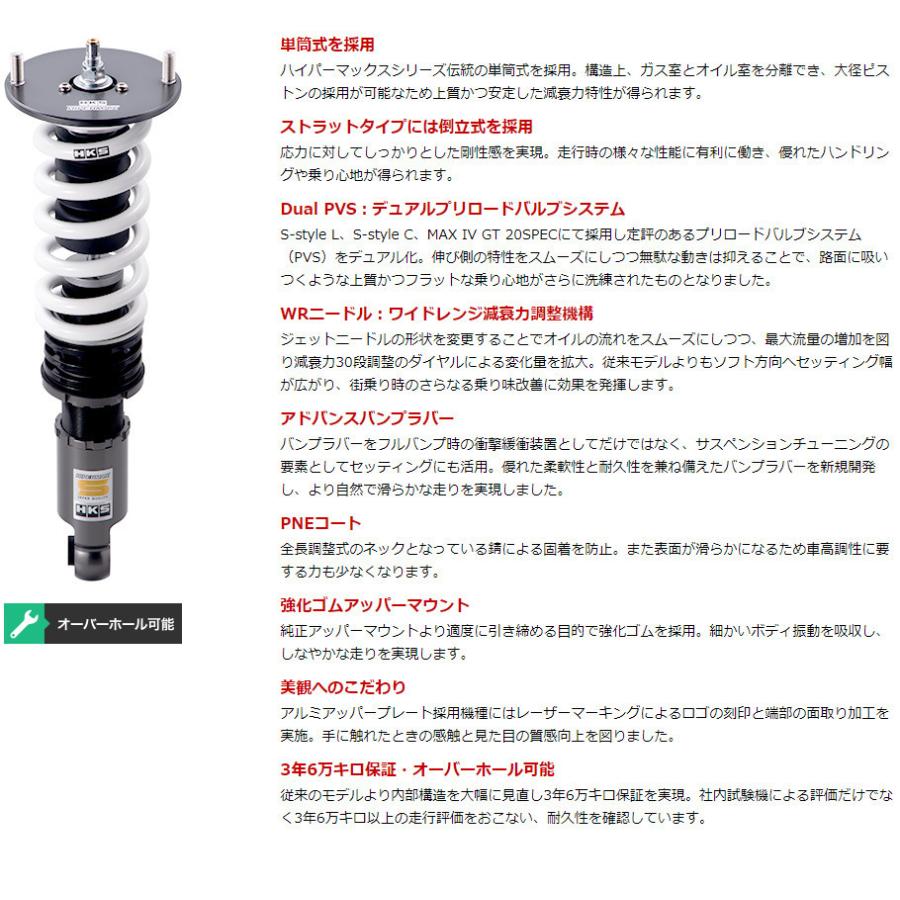 HKS

HKS

オーバーホール可能

単筒式を採用
ハイパーマックスシリーズ伝統の単筒式を採用。構造上、ガス室とオイル室を分離でき、大径ピストンの採用が可能なため上質かつ安定した減衰力特性が得られます。

ストラットタイプには倒立式を採用
応力に対してしっかりとした剛性感を実現。走行時の様々な性能に有利に働き、優れたハンドリングや乗り心地が得られます。

Dual PVS：デュアルプリロードバルブシステム
S-style L、S-style C、MAX IV GT 20SPECにて採用し定評のあるプリロードバルブシステム（PVS）をデュアル化。伸び側の特性をスムーズにしつつ無駄な動きは抑えることで、路面に吸いつくような上質かつフラットな乗り心地がさらに洗練されたものとなりました。

WRニードル：ワイドレンジ減衰力調整機構
ジェットニードルの形状を変更することでオイルの流れをスムーズにしつつ、最大流量の増加を図り減衰力30段調整のダイヤルによる変化量を拡大。従来モデルよりもソフト方向へセッティング幅が広がり、街乗り時のさらなる乗り味改善に効果を発揮します。

アドバンスバンプラバー
バンプラバーをフルバンプ時の衝撃緩衝装置としてだけではなく、サスペンションチューニングの要素としてセッティングにも活用。優れた柔軟性と耐久性を兼ね備えたバンプラバーを新規開発し、より自然で滑らかな走りを実現しました。

PNEコート
全長調整式のネックとなっている錆による固着を防止。また表面が滑らかになるため車高調性に要する力も少なくなります。

強化ゴムアッパーマウント
純正アッパーマウントより適度に引き締める目的で強化ゴムを採用。細かいボディ振動を吸収し、しなやかな走りを実現します。

美観へのこだわり
アルミアッパープレート採用機種にはレーザーマーキングによるロゴの刻印と端部の面取り加工を実施。手に触れたときの感触と見た目の質感向上を図りました。

3年6万キロ保証・オーバーホール可能
従来のモデルより内部構造を大幅に見直し3年6万キロ保証を実現。社内試験機による評価だけでなく3年6万キロ以上の走行評価をおこない、耐久性を確認しています。