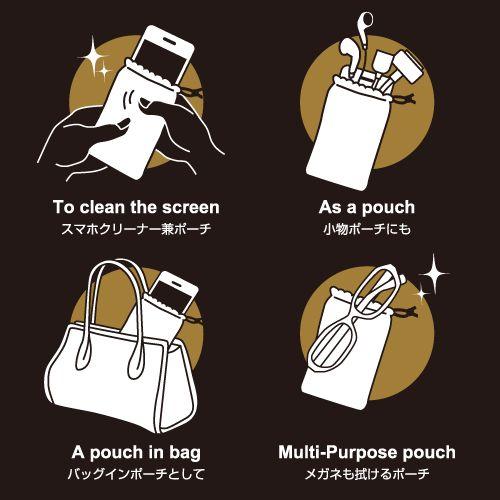 To clean the screen
スマホクリーナー兼ポーチ

As a pouch
小物ポーチにも

A pouch in bag
バッグインポーチとして

Multi-Purpose pouch
メガネも拭けるポーチ