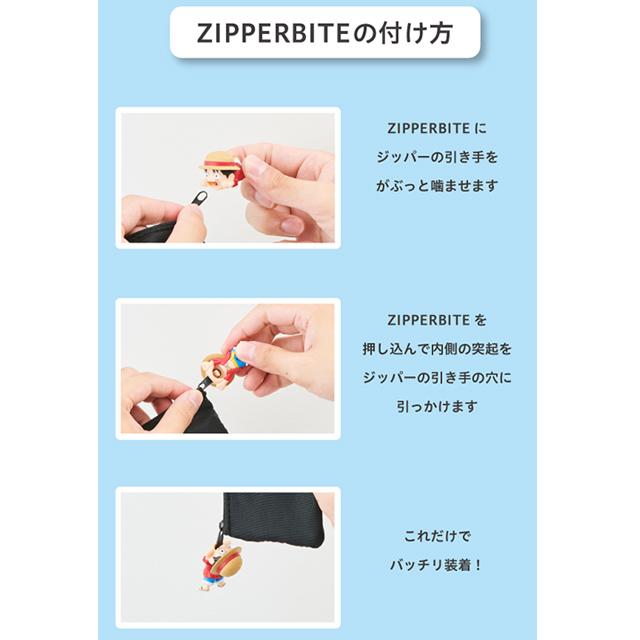 ZIPPERBITEの付け方

ZIPPERBITE に
ジッパーの引き手を
がぶっと噛ませます

ZIPPERBITE を
押し込んで内側の突起を
ジッパーの引き手の穴に
引っかけます

これだけで
バッチリ装着！