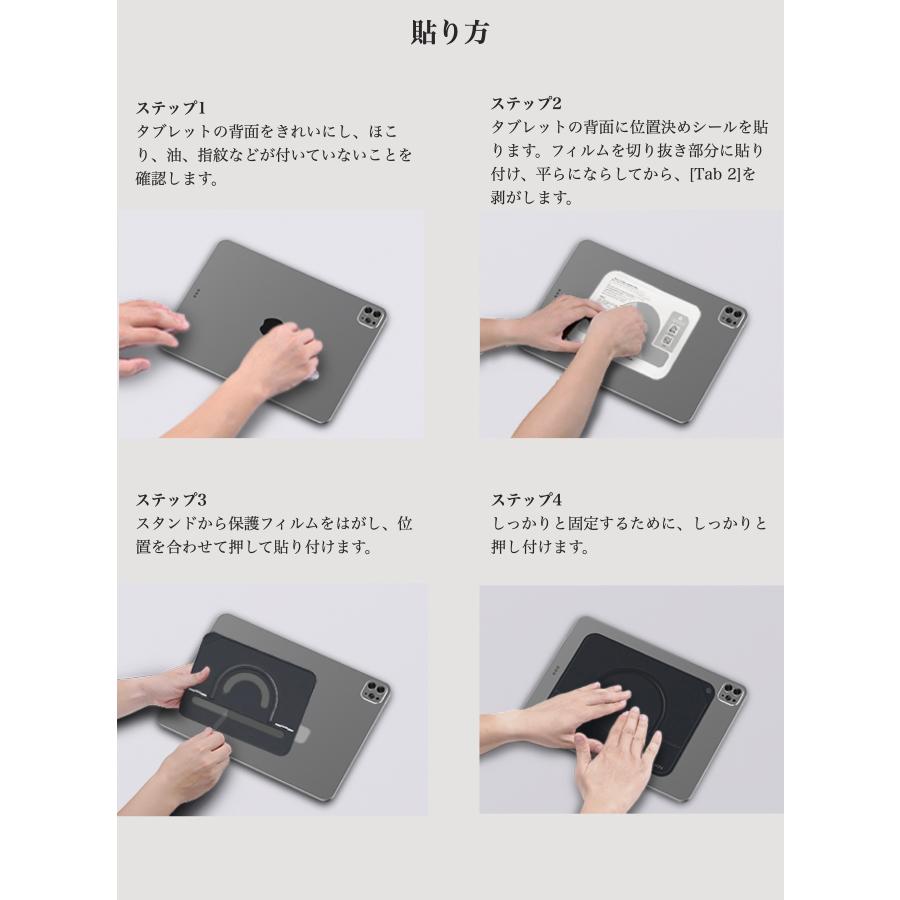 貼り方

ステップ1
タブレットの背面をきれいにし、ほこり、油、指紋などが付いていないことを確認します。

ステップ2
タブレットの背面に位置決めシールを貼ります。フィルムを切り抜き部分に貼り付け、平らにならしてから、[Tab 2]を剥がします。

ステップ3
スタンドから保護フィルムをはがし、位置を合わせて押して貼り付けます。

ステップ4
しっかりと固定するために、しっかりと押し付けます。