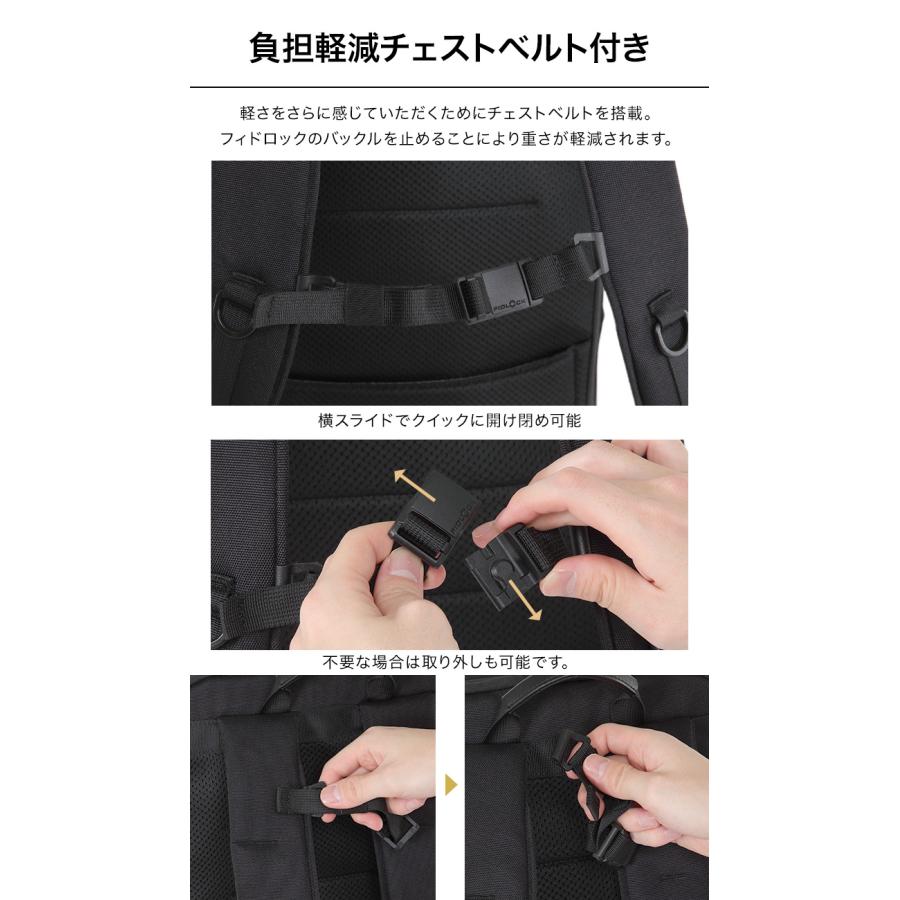 負担軽減チェストベルト付き

軽さをさらに感じていただくためにチェストベルトを搭載。
フィドロックのバックルを止めることにより重さが軽減されます。

FIDLOCK

横スライドでクイックに開け閉め可能

不要な場合は取り外しも可能です。