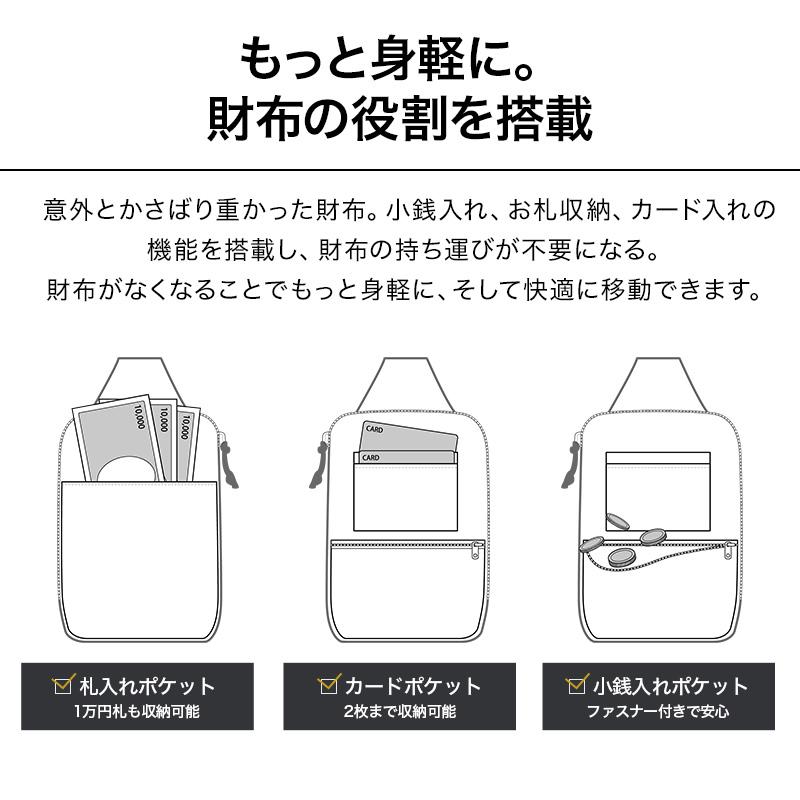 もっと身軽に。
財布の役割を搭載

意外とかさばり重かった財布。小銭入れ、お札収納、カード入れの機能を搭載し、財布の持ち運びが不要になる。
財布がなくなることでもっと身軽に、そして快適に移動できます。

10,000 10,000 10,000

CARD
CARD

札入れポケット
1万円札も収納可能

カードポケット
2枚まで収納可能

小銭入れポケット
ファスナー付きで安心