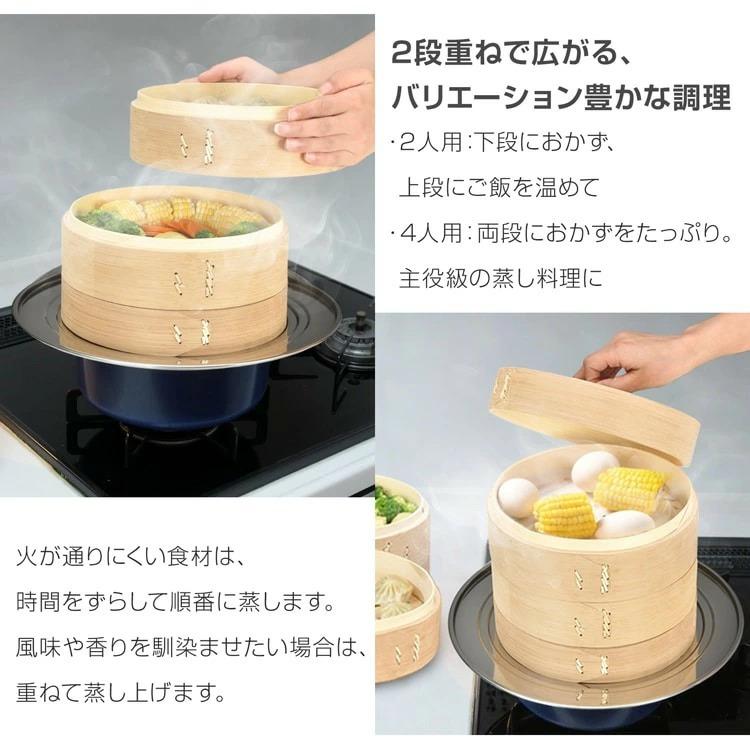 2段重ねで広がる、
バリエーション豊かな調理

・2人用：下段におかず、
上段にご飯を温めて

・4人用：両段におかずをたっぷり。
主役級の蒸し料理に

火が通りにくい食材は、
時間をずらして順番に蒸します。
風味や香りを馴染ませたい場合は、
重ねて蒸し上げます。