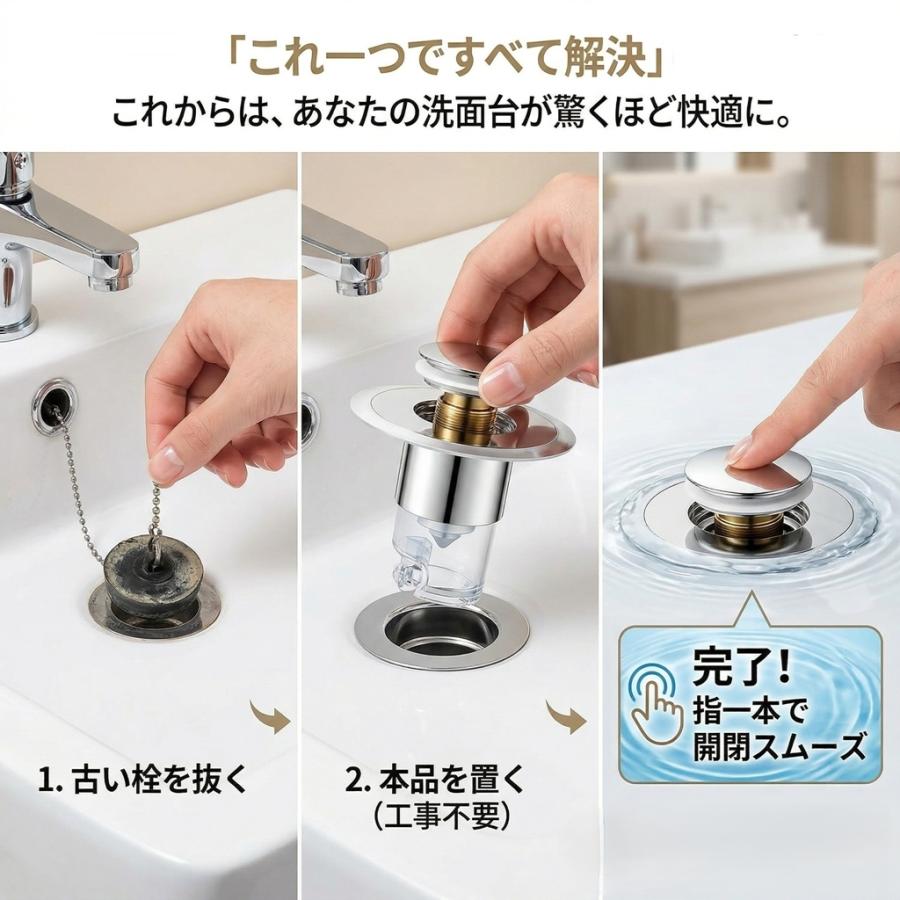 「これ一つですべて解決」
これからは、あなたの洗面台が驚くほど快適に。

1. 古い栓を抜く

2. 本品を置く
（工事不要）

完了！
指一本で
開閉スムーズ