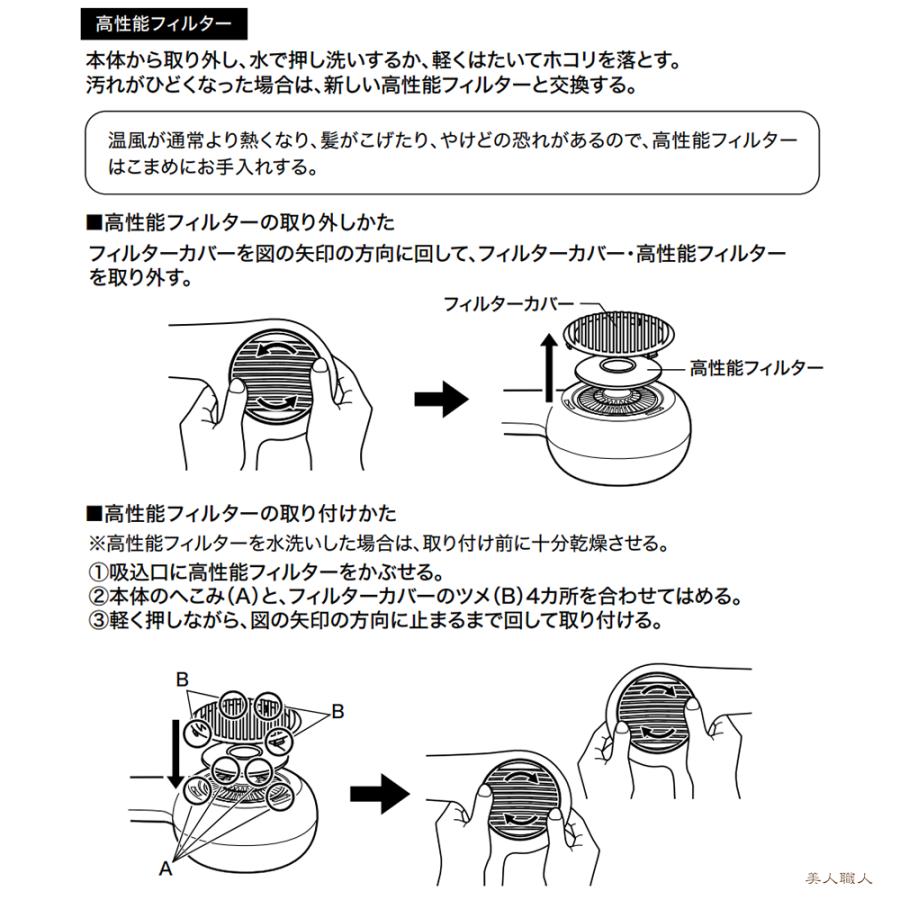 高性能フィルター

本体から取り外し、水で押し洗いするか、軽くはたいてホコリを落とす。
汚れがひどくなった場合は、新しい高性能フィルターと交換する。

温風が通常より熱くなり、髪がこげたり、やけどの恐れがあるので、高性能フィルターはこまめにお手入れする。

■高性能フィルターの取り外しかた
フィルターカバーを図の矢印の方向に回して、フィルターカバー・高性能フィルターを取り外す。

フィルターカバー
高性能フィルター

■高性能フィルターの取り付けかた
※高性能フィルターを水洗いした場合は、取り付け前に十分乾燥させる。
①吸込口に高性能フィルターをかぶせる。
②本体のへこみ(A)と、フィルターカバーのツメ(B)4カ所を合わせてはめる。
③軽く押しながら、図の矢印の方向に止まるまで回して取り付ける。

B
B
A

美人職人