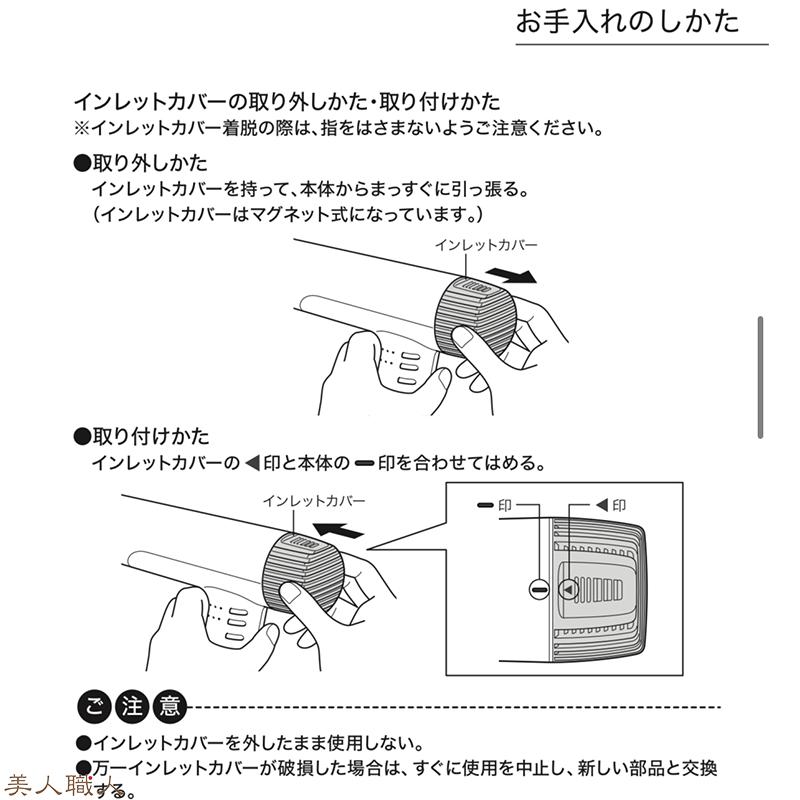 お手入れのしかた

インレットカバーの取り外しかた・取り付けかた
※インレットカバー着脱の際は、指をはさまないようご注意ください。

●取り外しかた
インレットカバーを持って、本体からまっすぐに引っ張る。
（インレットカバーはマグネット式になっています。）

インレットカバー

●取り付けかた
インレットカバーの◀印と本体の━印を合わせてはめる。

インレットカバー

━印
◀印

ご注意

●インレットカバーを外したまま使用しない。
●万一インレットカバーが破損した場合は、すぐに使用を中止し、新しい部品と交換する。

美人職人