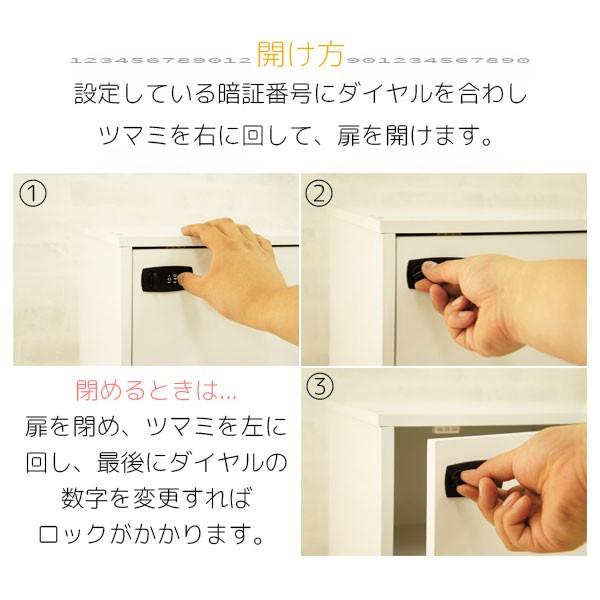 123456789012 開け方 901234567890

設定している暗証番号にダイヤルを合わし

ツマミを右に回して、扉を開けます。

①

②

閉めるときは...

扉を閉め、ツマミを左に回し、最後にダイヤルの数字を変更すればロックがかかります。

③