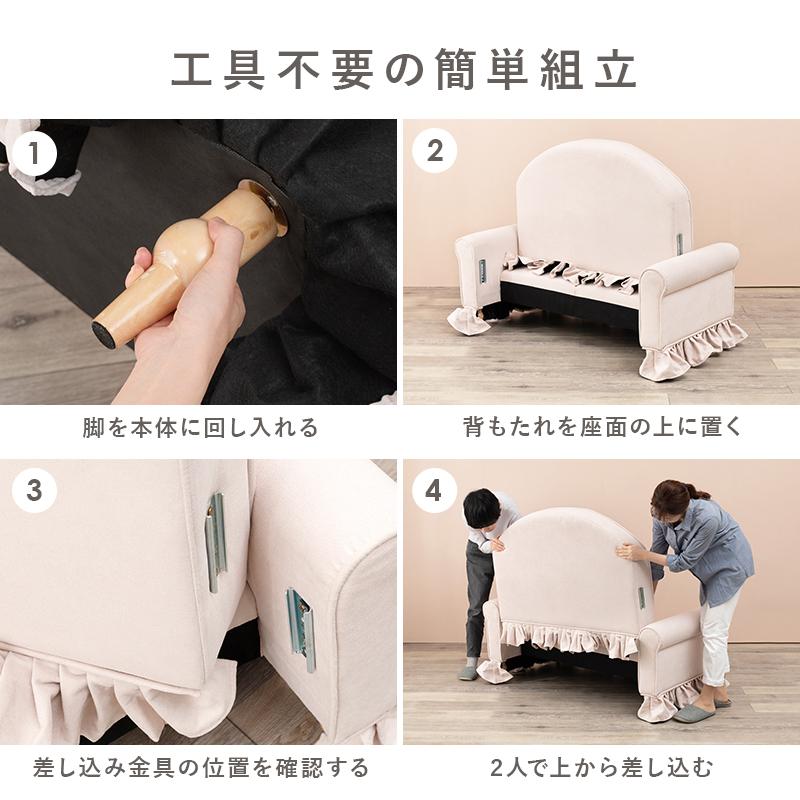 工具不要の簡単組立

1

脚を本体に回し入れる

2

背もたれを座面の上に置く

3

差し込み金具の位置を確認する

4

2人で上から差し込む