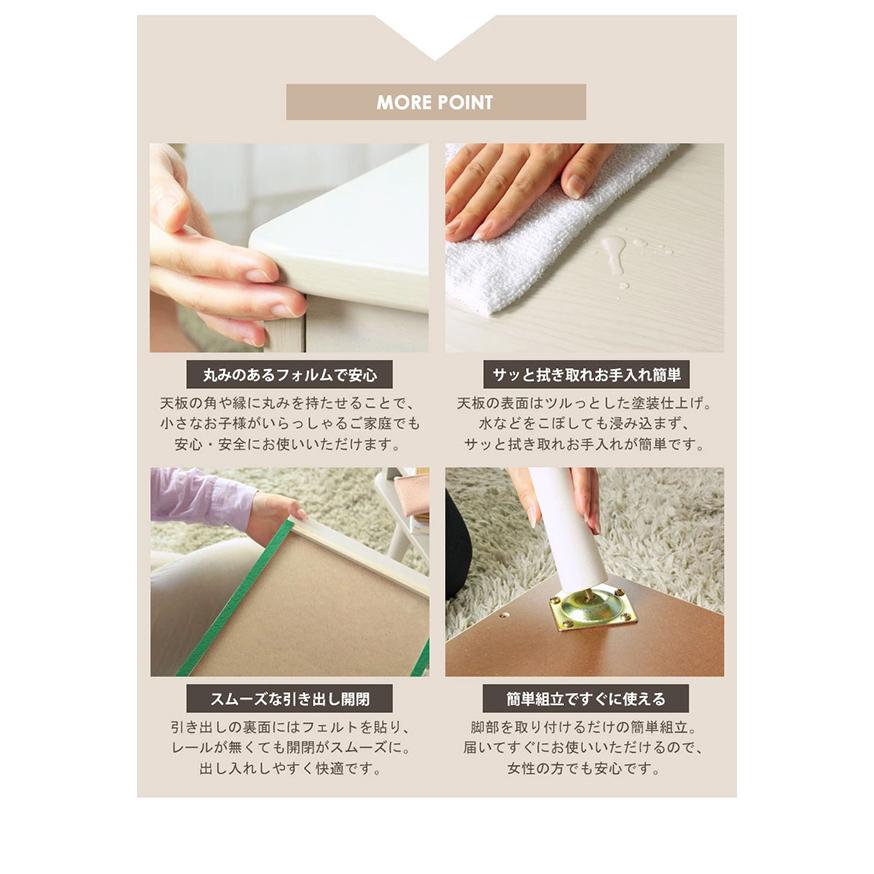 MORE POINT

丸みのあるフォルムで安心

天板の角や縁に丸みを持たせることで、小さなお子様がいらっしゃるご家庭でも安心・安全にお使いいただけます。

サッと拭き取れお手入れ簡単

天板の表面はツルっとした塗装仕上げ。水などをこぼしても浸み込まず、サッと拭き取れお手入れが簡単です。

スムーズな引き出し開閉

引き出しの裏面にはフェルトを貼り、レールが無くても開閉がスムーズに。出し入れしやすく快適です。

簡単組立ですぐに使える

脚部を取り付けるだけの簡単組立。届いてすぐにお使いいただけるので、女性の方でも安心です。