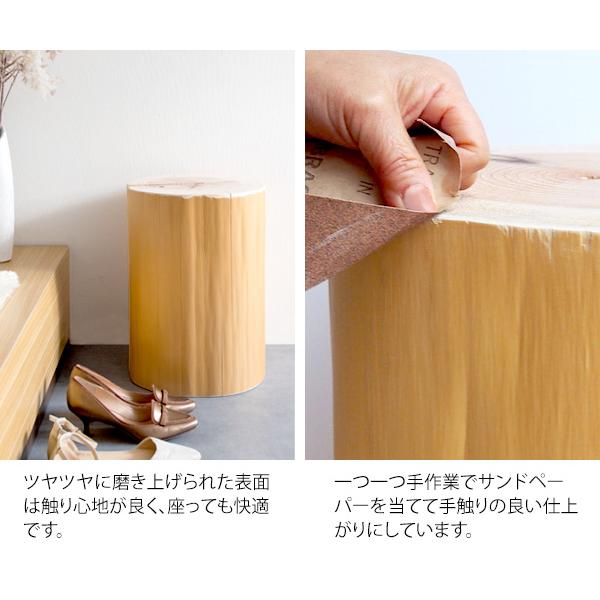 ツヤツヤに磨き上げられた表面は触り心地が良く、座っても快適です。

一つ一つ手作業でサンドペーパーを当てて手触りの良い仕上がりにしています。