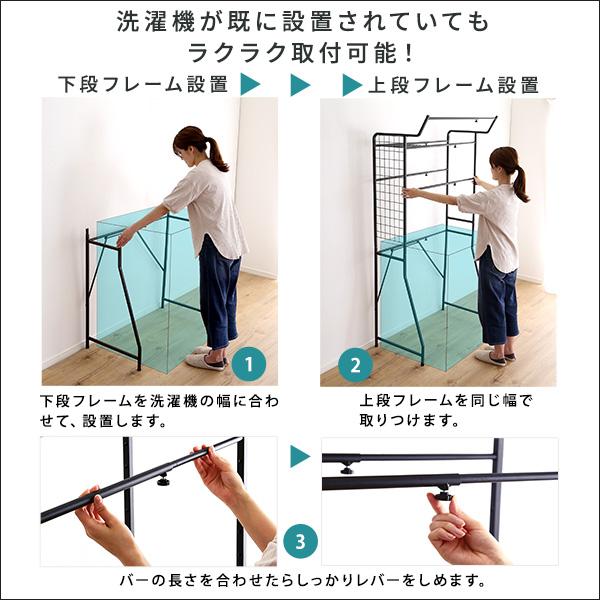 洗濯機が既に設置されていても
ラクラク取付可能！

下段フレーム設置

上段フレーム設置

1

2

下段フレームを洗濯機の幅に合わせて、設置します。

上段フレームを同じ幅で取りつけます。

3

バーの長さを合わせたらしっかりレバーをしめます。