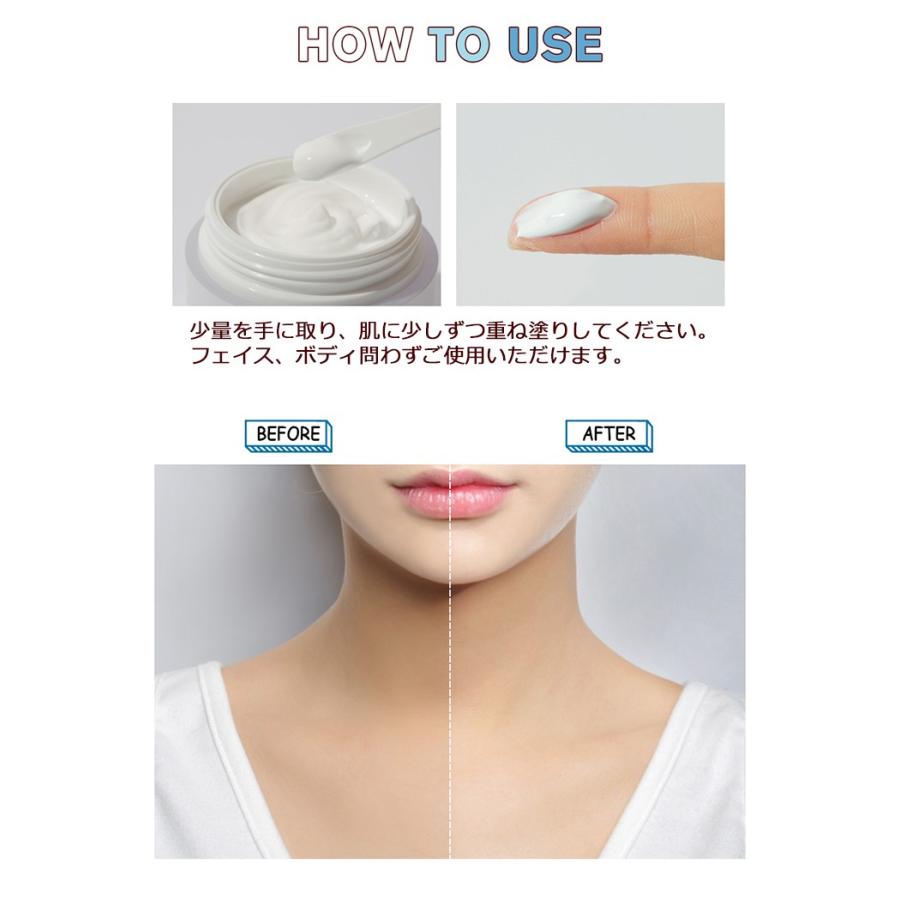 HOW TO USE

少量を手に取り、肌に少しずつ重ね塗りしてください。
フェイス、ボディ問わずご使用いただけます。

BEFORE

AFTER