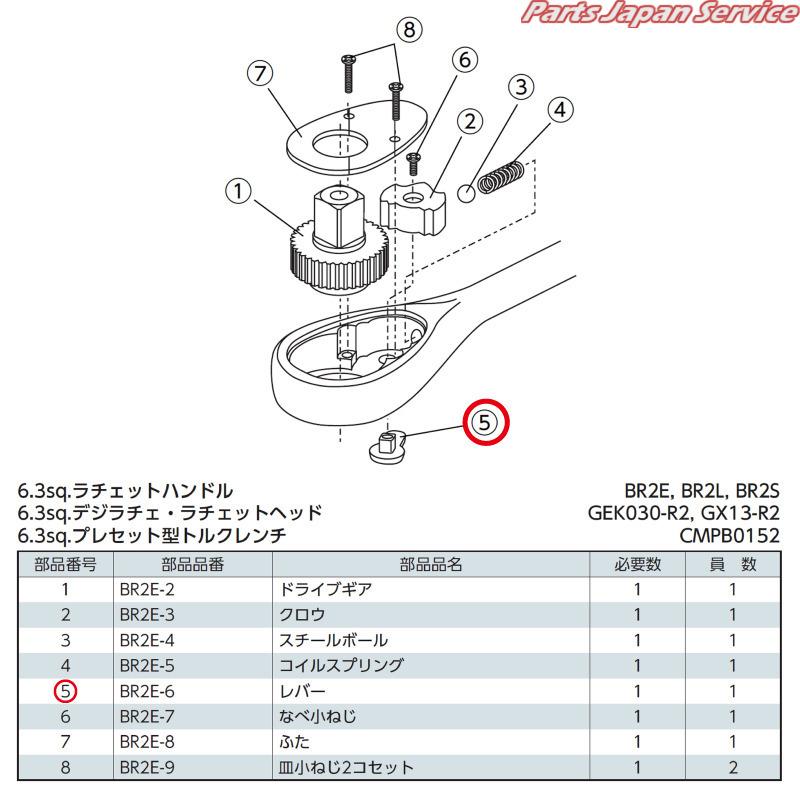 Parts Japan Service

8
7
6
3
4
2
1
5

6.3sq.ラチェットハンドル BR2E, BR2L, BR2S
6.3sq.デジラチェ・ラチェットヘッド GEK030-R2, GX13-R2
6.3sq.プレセット型トルクレンチ CMPB0152

| 部品番号 | 部品品番 | 部品品名 | 必要数 | 員 数 |
|---|---|---|---|---|
| 1 | BR2E-2 | ドライブギア | 1 | 1 |
| 2 | BR2E-3 | クロウ | 1 | 1 |
| 3 | BR2E-4 | スチールボール | 1 | 1 |
| 4 | BR2E-5 | コイルスプリング | 1 | 1 |
| 5 | BR2E-6 | レバー | 1 | 1 |
| 6 | BR2E-7 | なべ小ねじ | 1 | 1 |
| 7 | BR2E-8 | ふた | 1 | 1 |
| 8 | BR2E-9 | 皿小ねじ2コセット | 1 | 2 |