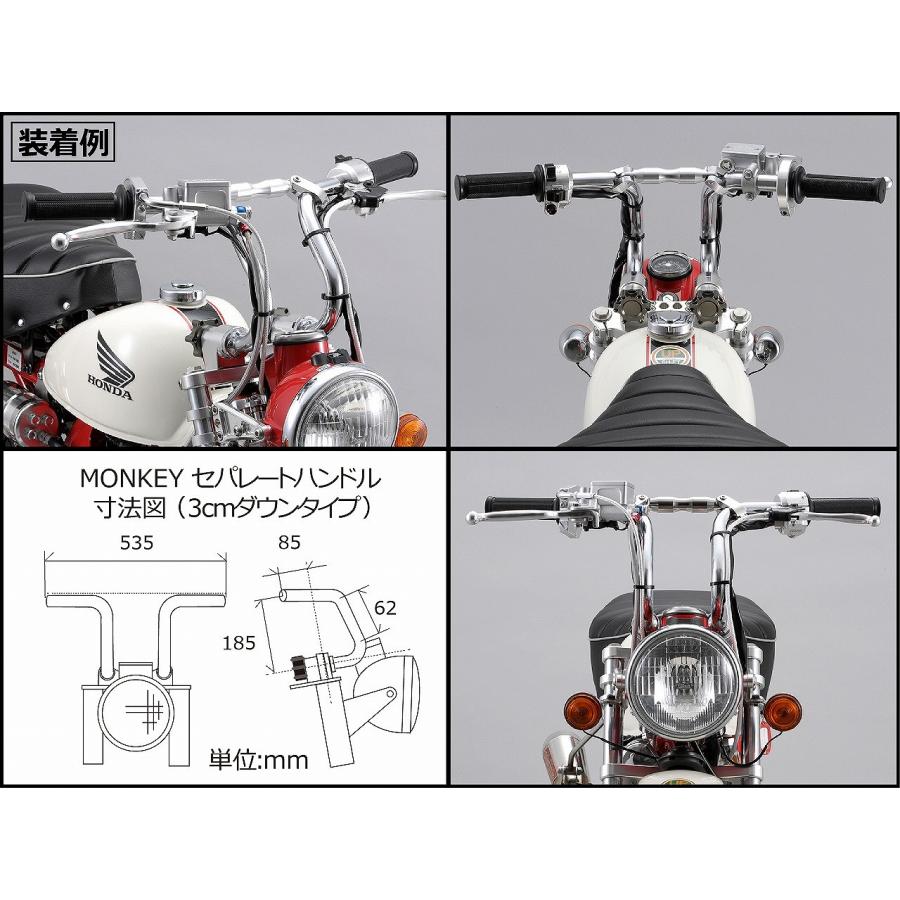 装着例

HONDA

MONKEY セパレートハンドル
寸法図（3cmダウンタイプ）

535

85

62

185

単位:mm