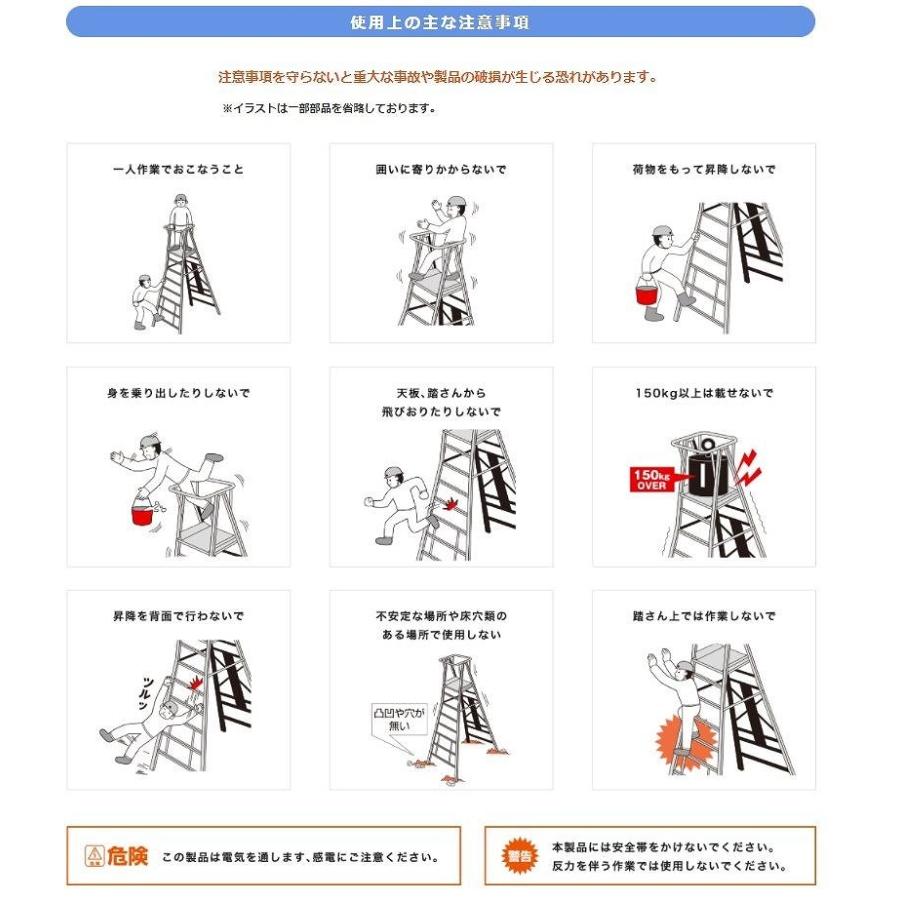 使用上の主な注意事項

注意事項を守らないと重大な事故や製品の破損が生じる恐れがあります。

※イラストは一部部品を省略しております。

一人作業でおこなうこと

囲いに寄りかからないで

荷物をもって昇降しないで

身を乗り出したりしないで

天板、踏さんから飛びおりたりしないで

150kg以上は載せないで

150kg OVER

昇降を背面で行わないで

ツルッ

不安定な場所や床穴類のある場所で使用しない

凸凹や穴が無い

踏さん上では作業しないで

危険 この製品は電気を通します、感電にご注意ください。

警告 本製品には安全帯をかけないでください。反力を伴う作業では使用しないでください。