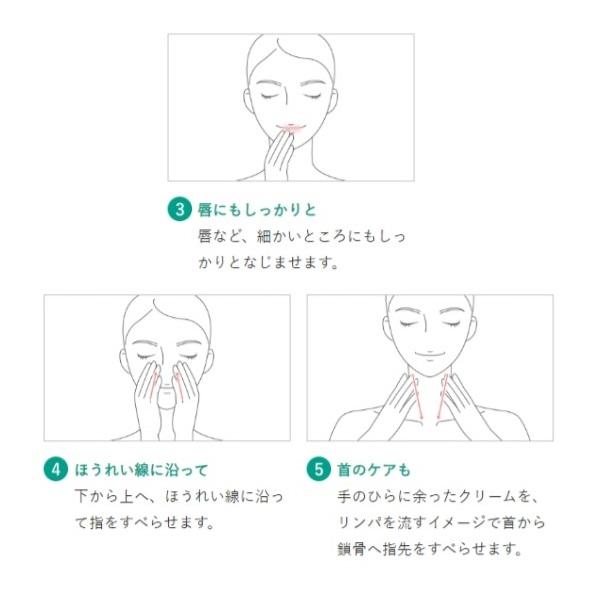 3 唇にもしっかりと
唇など、細かいところにもしっかりとなじませます。

4 ほうれい線に沿って
下から上へ、ほうれい線に沿って指をすべらせます。

5 首のケアも
手のひらに余ったクリームを、リンパを流すイメージで首から鎖骨へ指先をすべらせます。