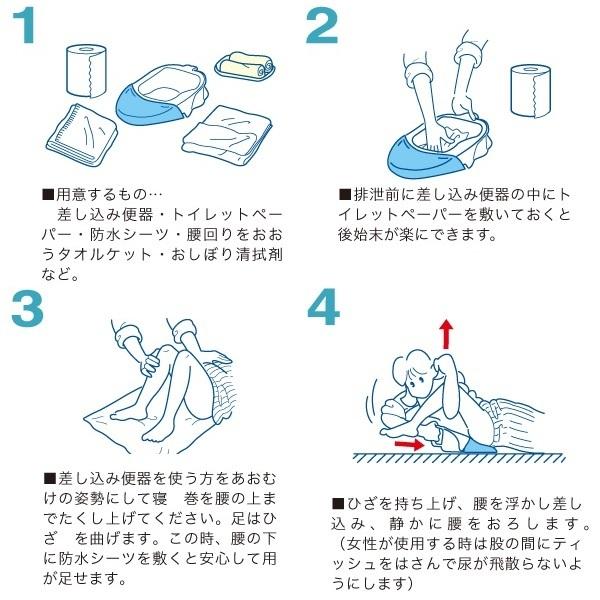 1

■用意するもの…
差し込み便器・トイレットペーパー・防水シーツ・腰回りをおおうタオルケット・おしぼり清拭剤など。

2

■排泄前に差し込み便器の中にトイレットペーパーを敷いておくと後始末が楽にできます。

3

■差し込み便器を使う方をあおむけの姿勢にして寝　巻を腰の上までたくし上げてください。足はひざ　を曲げます。この時、腰の下に防水シーツを敷くと安心して用が足せます。

4

■ひざを持ち上げ、腰を浮かし差し込み、静かに腰をおろします。（女性が使用する時は股の間にティッシュをはさんで尿が飛散らないようにします）