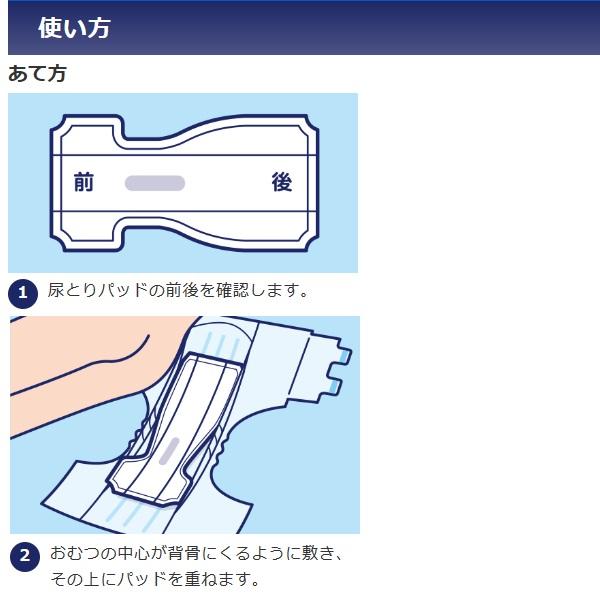 使い方

あて方

前

後

1 尿とりパッドの前後を確認します。

2 おむつの中心が背骨にくるように敷き、その上にパッドを重ねます。