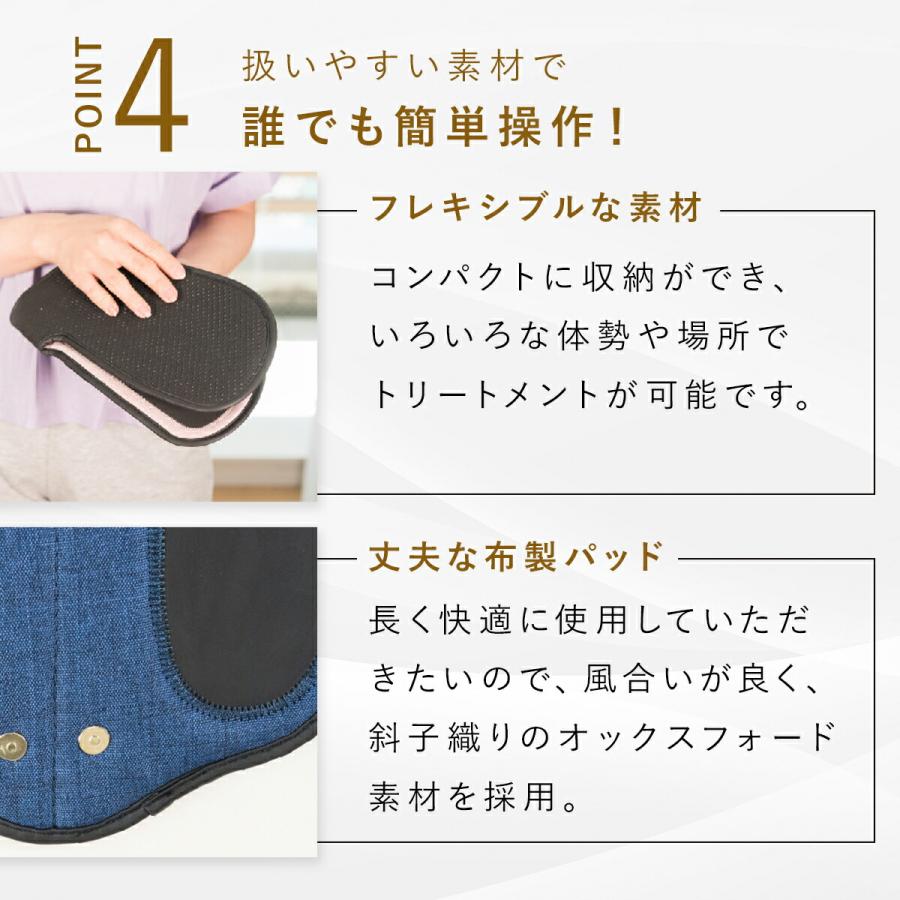 POINT 4
扱いやすい素材で
誰でも簡単操作！

フレキシブルな素材
コンパクトに収納ができ、いろいろな体勢や場所でトリートメントが可能です。

丈夫な布製パッド
長く快適に使用していただきたいので、風合いが良く、斜子織りのオックスフォード素材を採用。