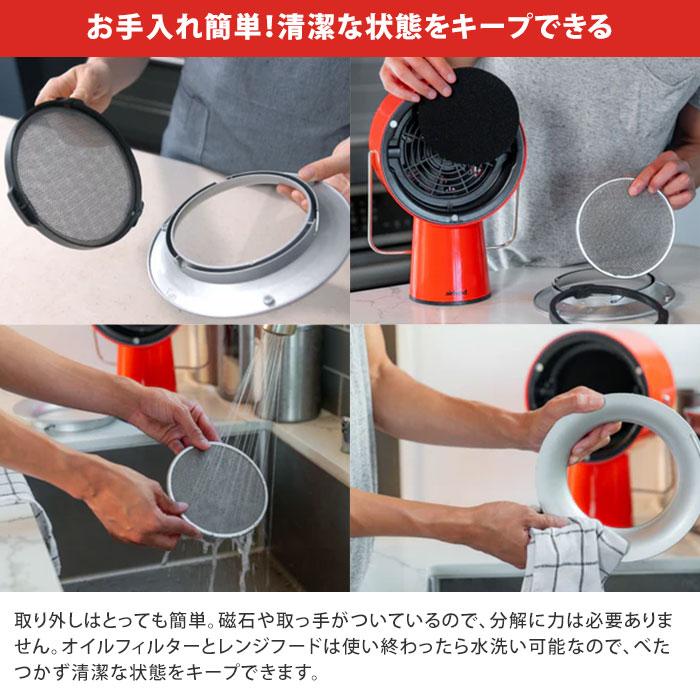 お手入れ簡単!清潔な状態をキープできる

取り外しはとっても簡単。磁石や取っ手がついているので、分解に力は必要ありません。オイルフィルターとレンジフードは使い終わったら水洗い可能なので、べたつかず清潔な状態をキープできます。