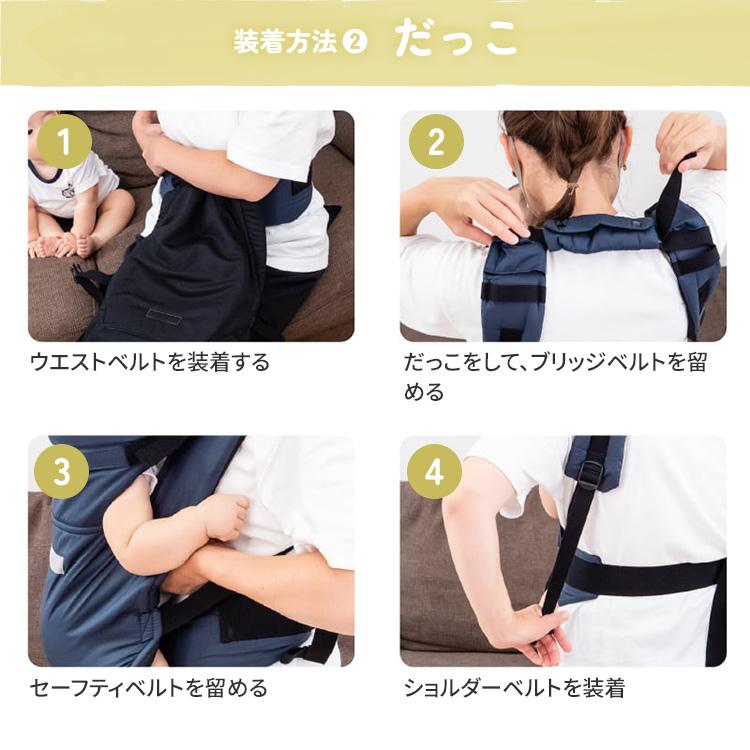 装着方法❷ だっこ

1

ウエストベルトを装着する

2

だっこをして、ブリッジベルトを留める

3

セーフティベルトを留める

4

ショルダーベルトを装着