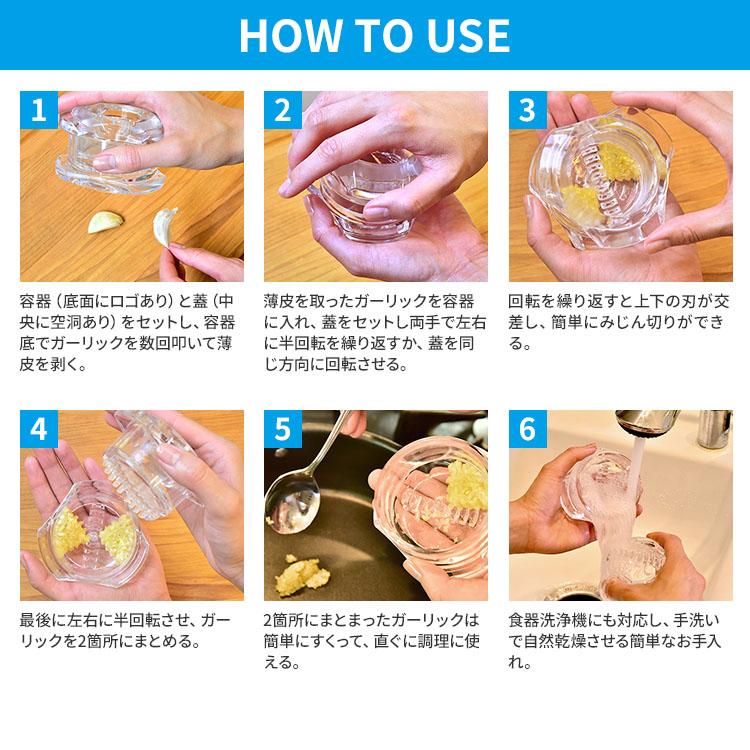 HOW TO USE

1

容器（底面にロゴあり）と蓋（中央に空洞あり）をセットし、容器底でガーリックを数回叩いて薄皮を剥く。

2

薄皮を取ったガーリックを容器に入れ、蓋をセットし両手で左右に半回転を繰り返すか、蓋を同じ方向に回転させる。

3

回転を繰り返すと上下の刃が交差し、簡単にみじん切りができる。

4

最後に左右に半回転させ、ガーリックを2箇所にまとめる。

5

2箇所にまとまったガーリックは簡単にすくって、直ぐに調理に使える。

6

食器洗浄機にも対応し、手洗いで自然乾燥させる簡単なお手入れ。