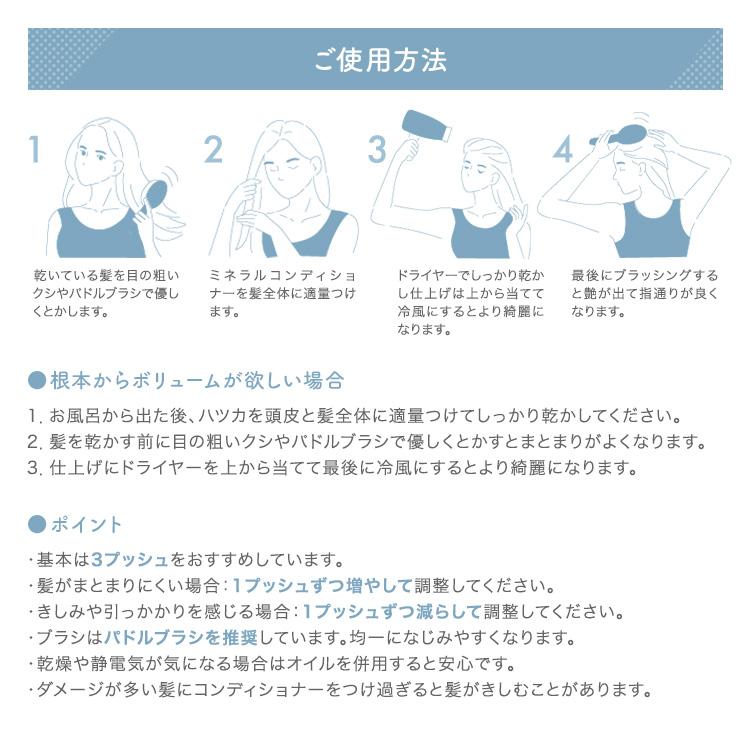 ご使用方法

1
乾いている髪を目の粗いクシやパドルブラシで優しくとかします。

2
ミネラルコンディショナーを髪全体に適量つけます。

3
ドライヤーでしっかり乾かし仕上げは上から当てて冷風にするとより綺麗になります。

4
最後にブラッシングすると艶が出て指通りが良くなります。

●根本からボリュームが欲しい場合

1. お風呂から出た後、ハツカを頭皮と髪全体に適量つけてしっかり乾かしてください。
2. 髪を乾かす前に目の粗いクシやパドルブラシで優しくとかすとまとまりがよくなります。
3. 仕上げにドライヤーを上から当てて最後に冷風にするとより綺麗になります。

●ポイント

・基本は3プッシュをおすすめしています。
・髪がまとまりにくい場合：1プッシュずつ増やして調整してください。
・きしみや引っかかりを感じる場合：1プッシュずつ減らして調整してください。
・ブラシはパドルブラシを推奨しています。均一になじみやすくなります。
・乾燥や静電気が気になる場合はオイルを併用すると安心です。
・ダメージが多い髪にコンディショナーをつけ過ぎると髪がきしむことがあります。