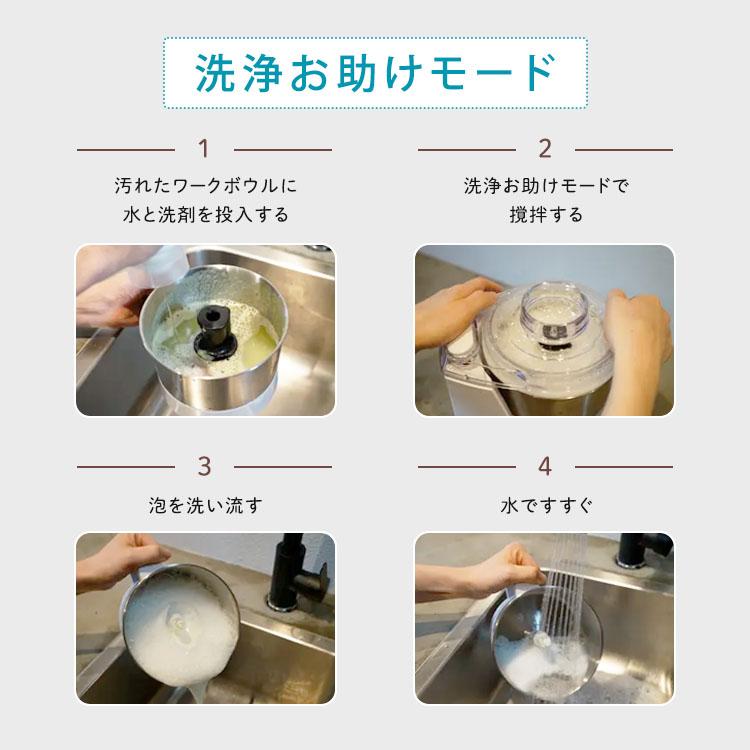 洗浄お助けモード

1

汚れたワークボウルに水と洗剤を投入する

2

洗浄お助けモードで撹拌する

3

泡を洗い流す

4

水ですすぐ