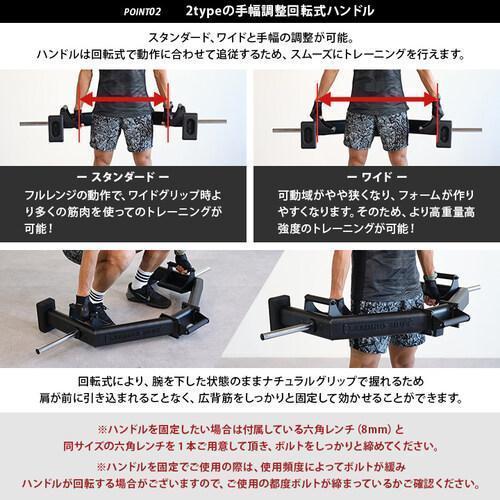 POINT02 2typeの手幅調整回転式ハンドル

スタンダード、ワイドと手幅の調整が可能。
ハンドルは回転式で動作に合わせて追従するため、スムーズにトレーニングを行えます。

ー スタンダード ー
フルレンジの動作で、ワイドグリップ時より多くの筋肉を使ってのトレーニングが可能！

ー ワイド ー
可動域がやや狭くなり、フォームが作りやすくなります。そのため、より高重量高強度のトレーニングが可能！

回転式により、腕を下した状態のままナチュラルグリップで握れるため
肩が前に引き込まれることなく、広背筋をしっかりと固定して効かせることができます。

※ハンドルを固定したい場合は付属している六角レンチ（8mm）と
同サイズの六角レンチを１本ご用意して頂き、ボルトをしっかりと締めてください。

※ハンドルを固定でご使用の際は、使用頻度によってボルトが緩み
ハンドルが回転する場合がございますので、ご使用の都度ボルトが締まっているかご確認ください。