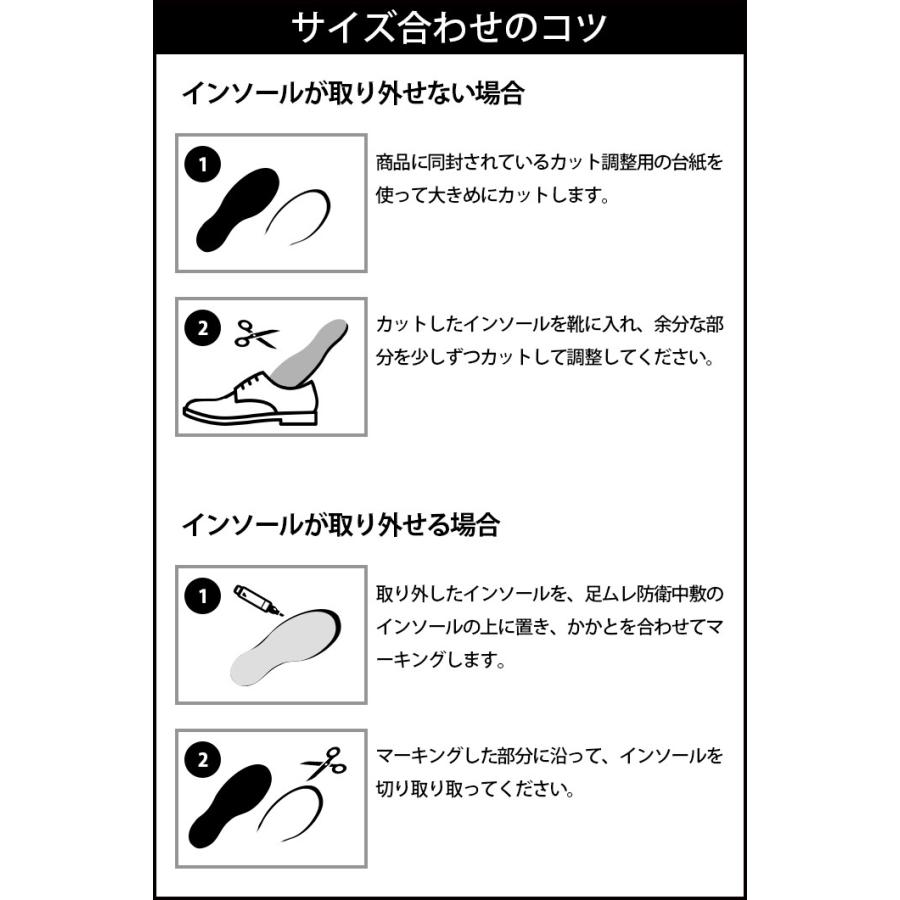 サイズ合わせのコツ

インソールが取り外せない場合

1

商品に同封されているカット調整用の台紙を使って大きめにカットします。

2

カットしたインソールを靴に入れ、余分な部分を少しずつカットして調整してください。

インソールが取り外せる場合

1

取り外したインソールを、足ムレ防衛中敷のインソールの上に置き、かかとを合わせてマーキングします。

2

マーキングした部分に沿って、インソールを切り取り取ってください。