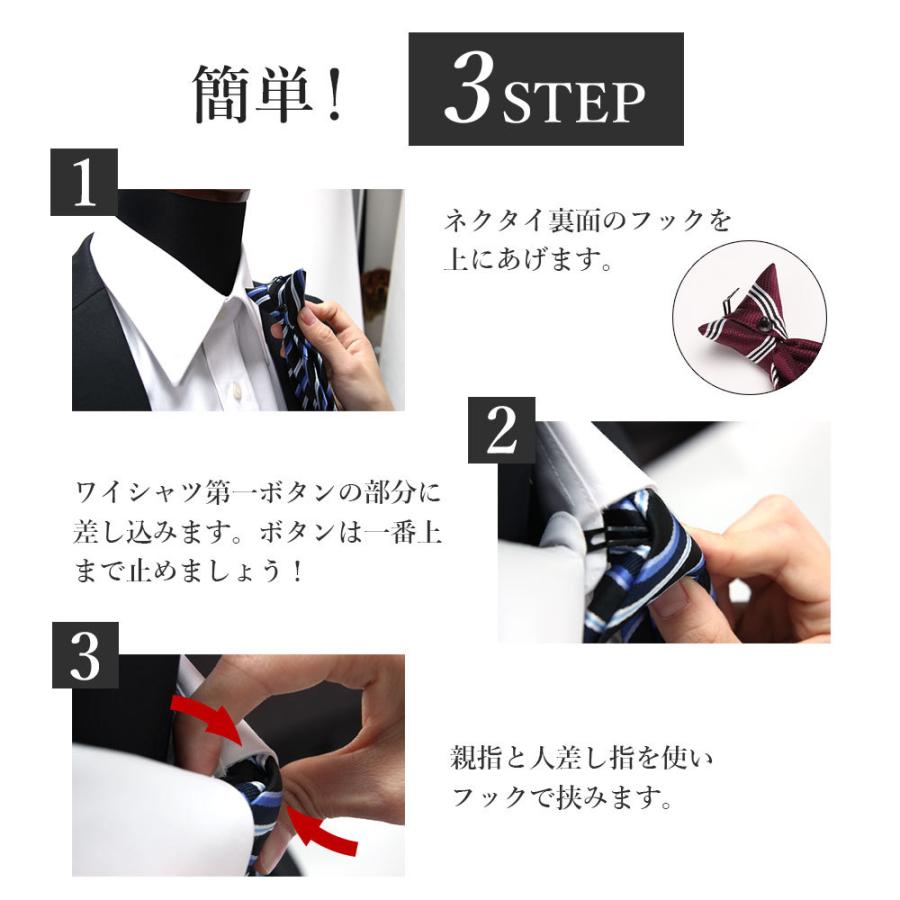 簡単！ 3STEP

1

ネクタイ裏面のフックを上にあげます。

2

ワイシャツ第一ボタンの部分に差し込みます。ボタンは一番上まで止めましょう！

3

親指と人差し指を使いフックで挟みます。