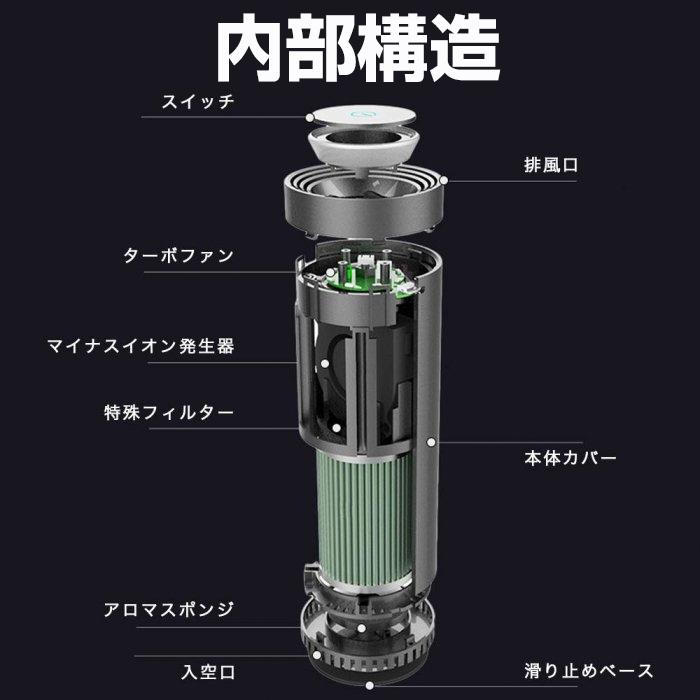 内部構造

スイッチ

排風口

ターボファン

マイナスイオン発生器

特殊フィルター

本体カバー

アロマスポンジ

入空口

滑り止めベース