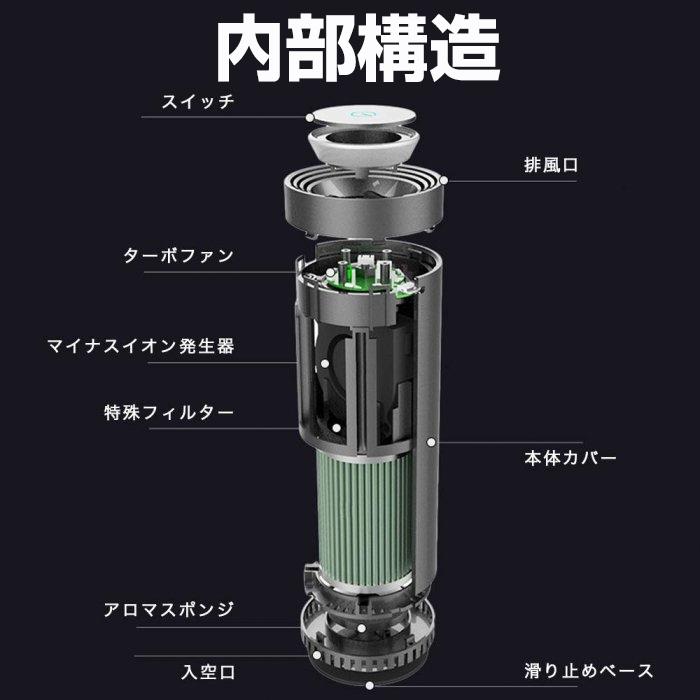 内部構造

スイッチ

排風口

ターボファン

マイナスイオン発生器

特殊フィルター

本体カバー

アロマスポンジ

入空口

滑り止めベース