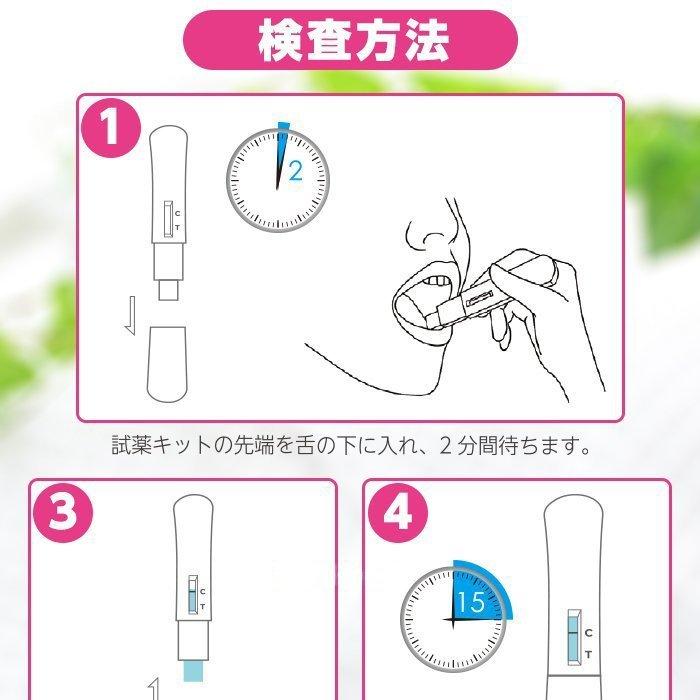 検査方法

1

2

C
T

試薬キットの先端を舌の下に入れ、２分間待ちます。

3

C
T

4

15

C
T