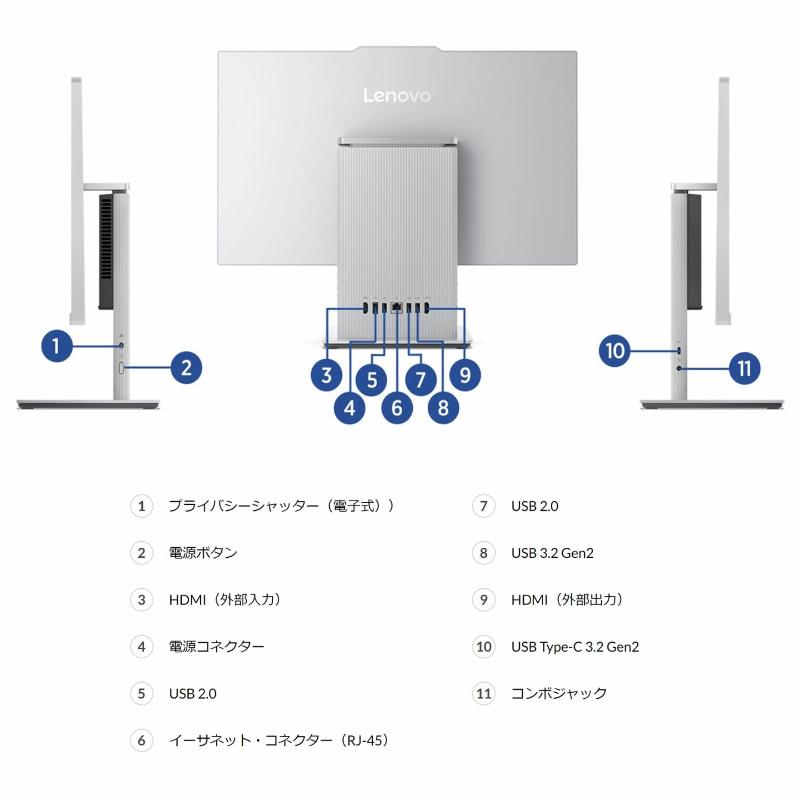 Lenovo

1 2 3 4 5 6 7 8 9 10 11

1 プライバシーシャッター（電子式））

2 電源ボタン

3 HDMI（外部入力）

4 電源コネクター

5 USB 2.0

6 イーサネット・コネクター（RJ-45）

7 USB 2.0

8 USB 3.2 Gen2

9 HDMI（外部出力）

10 USB Type-C 3.2 Gen2

11 コンボジャック