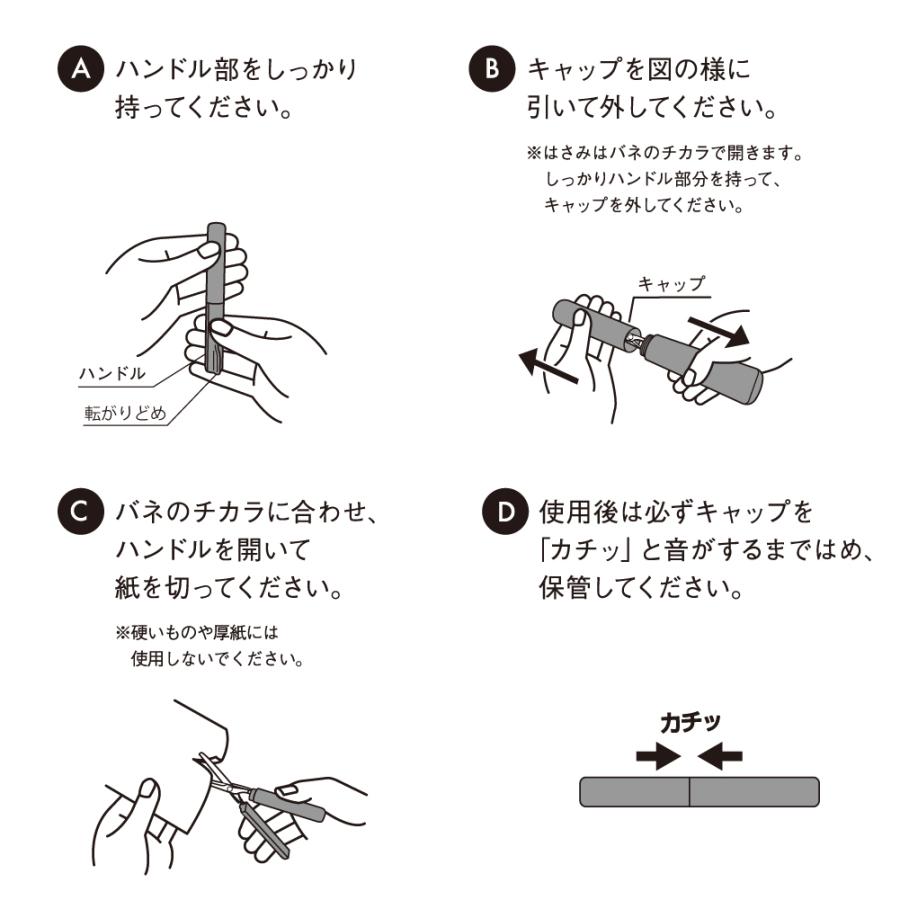 A ハンドル部をしっかり持ってください。

ハンドル
転がりどめ

B キャップを図の様に引いて外してください。

※はさみはバネのチカラで開きます。しっかりハンドル部分を持って、キャップを外してください。

キャップ

C バネのチカラに合わせ、ハンドルを開いて紙を切ってください。

※硬いものや厚紙には使用しないでください。

D 使用後は必ずキャップを「カチッ」と音がするまではめ、保管してください。

カチッ